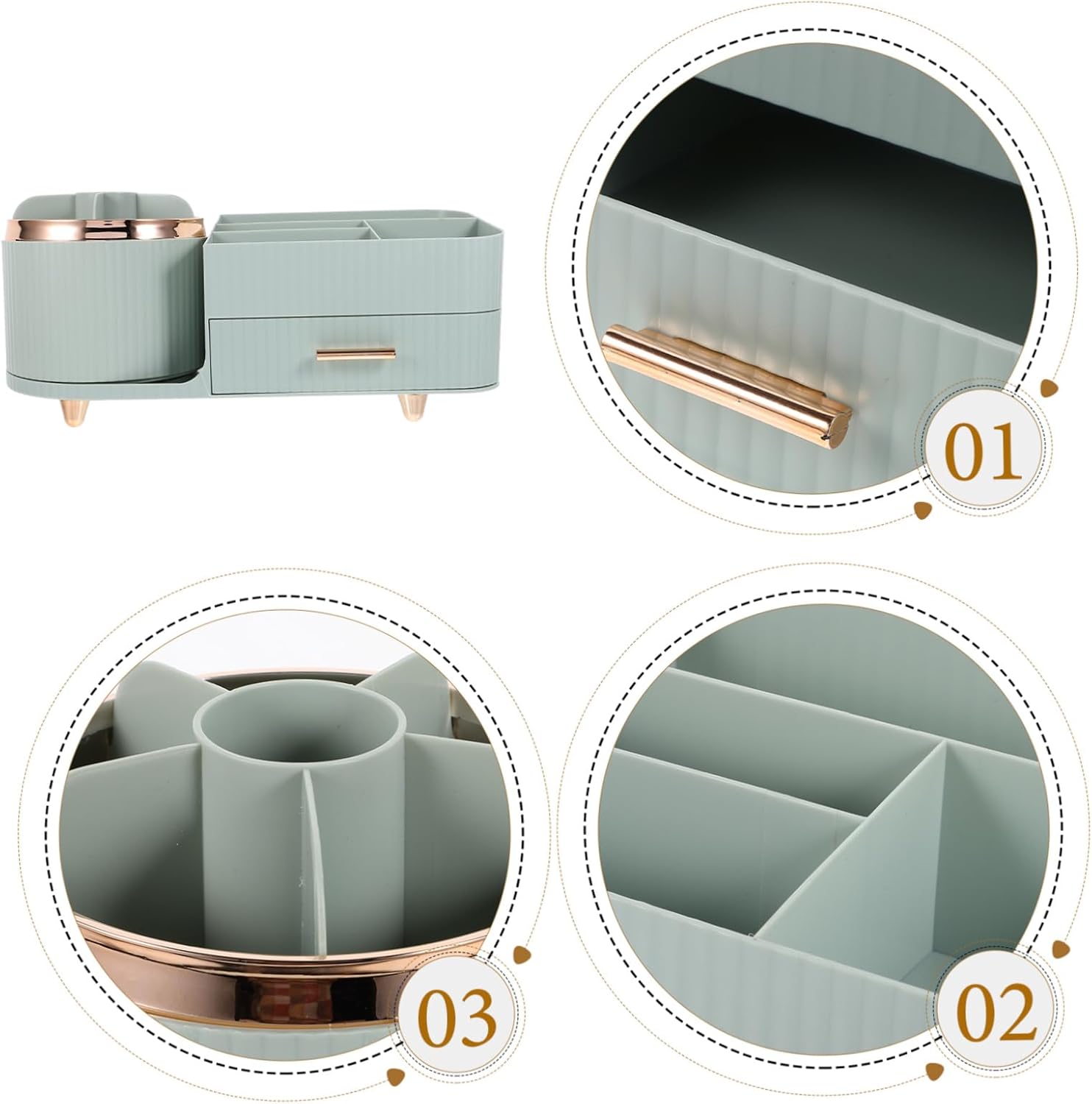 01

03

02