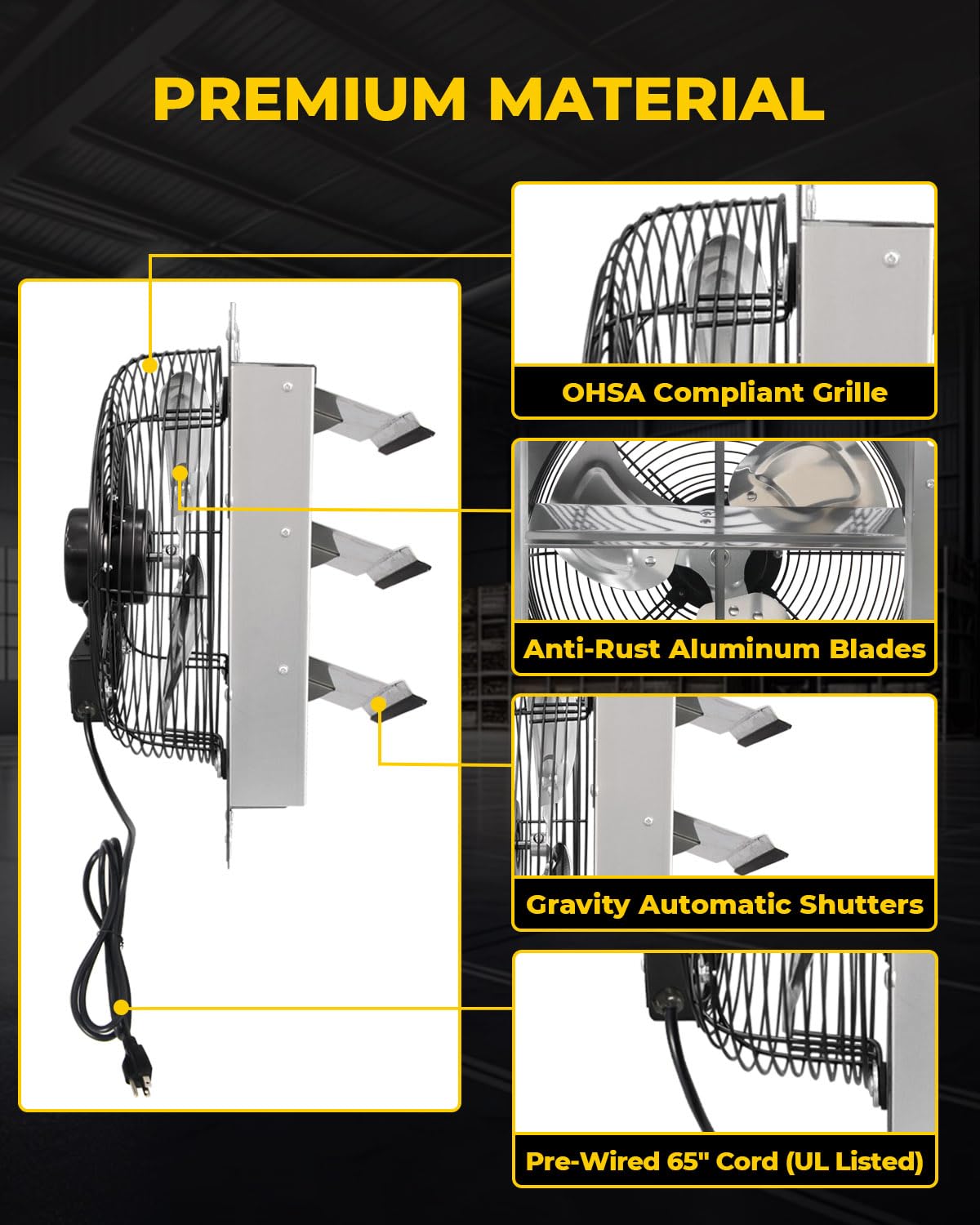 PREMIUM MATERIAL

OHSA Compliant Grille

Anti-Rust Aluminum Blades

Gravity Automatic Shutters

Pre-Wired 65" Cord (UL Listed)