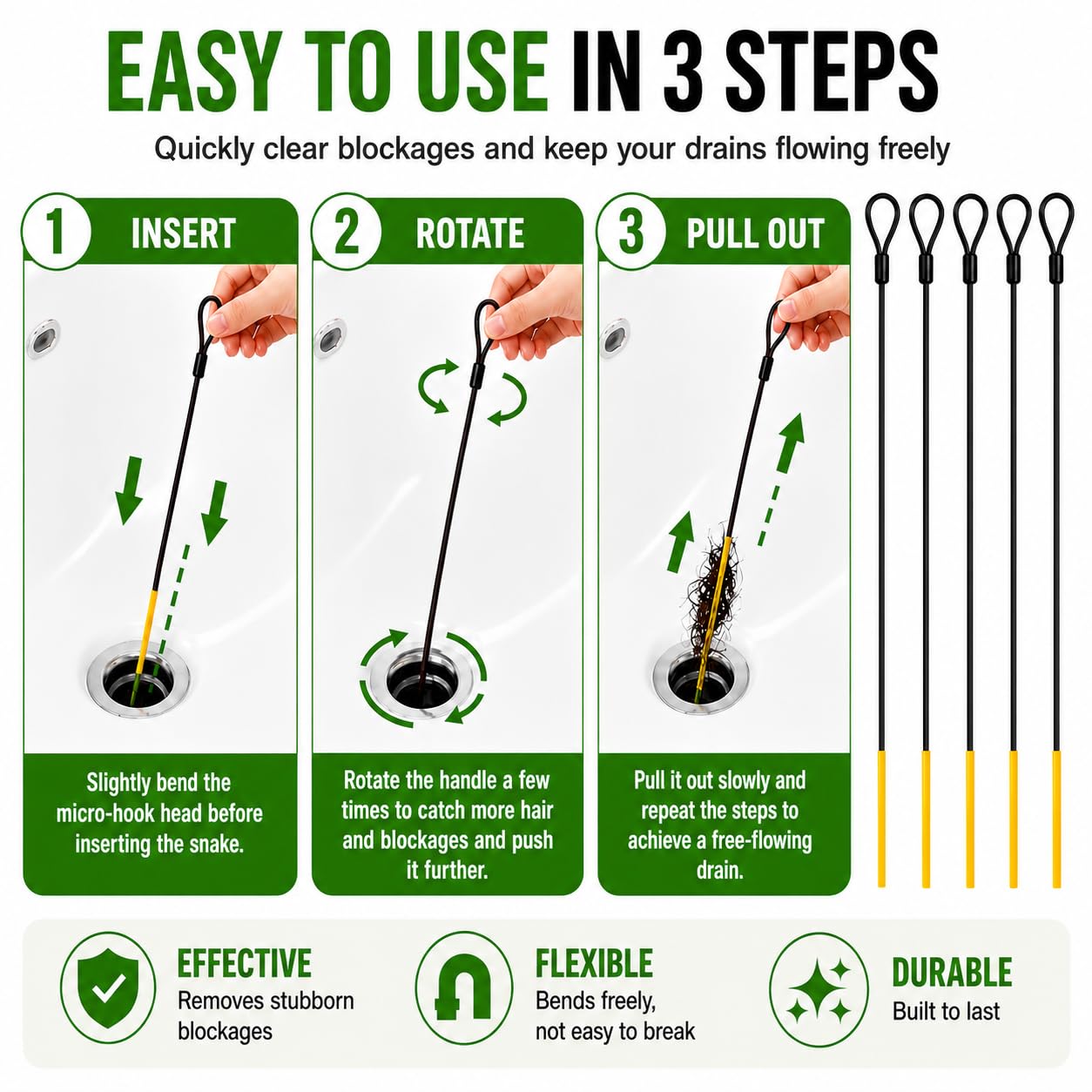 EASY TO USE IN 3 STEPS

Quickly clear blockages and keep your drains flowing freely

1 INSERT

Slightly bend the micro-hook head before inserting the snake.

2 ROTATE

Rotate the handle a few times to catch more hair and blockages and push it further.

3 PULL OUT

Pull it out slowly and repeat the steps to achieve a free-flowing drain.

EFFECTIVE
Removes stubborn blockages

FLEXIBLE
Bends freely, not easy to break

DURABLE
Built to last