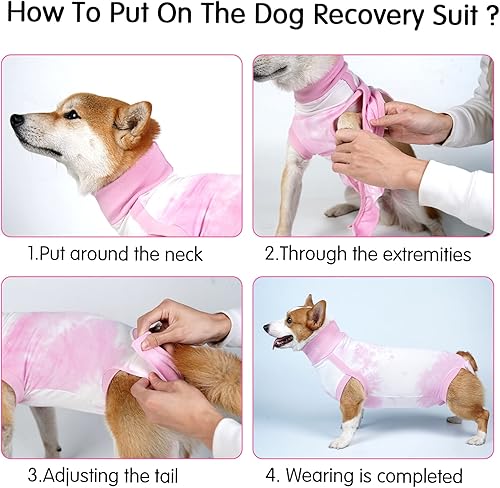 How To Put On The Dog Recovery Suit ?

1.Put around the neck

2.Through the extremities

3.Adjusting the tail

4. Wearing is completed