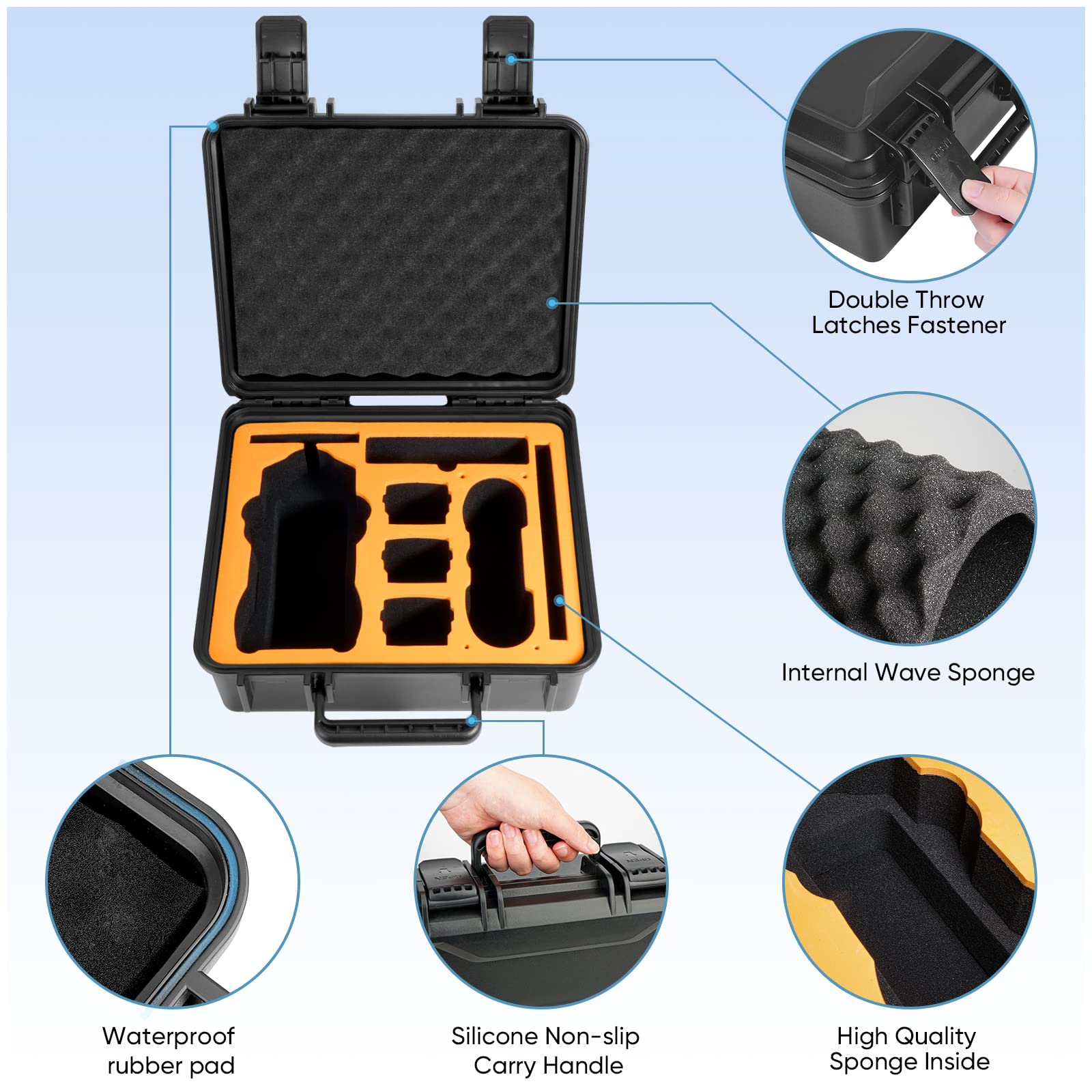 Double Throw
Latches Fastener

Internal Wave Sponge

Waterproof
rubber pad

Silicone Non-slip
Carry Handle

High Quality
Sponge Inside