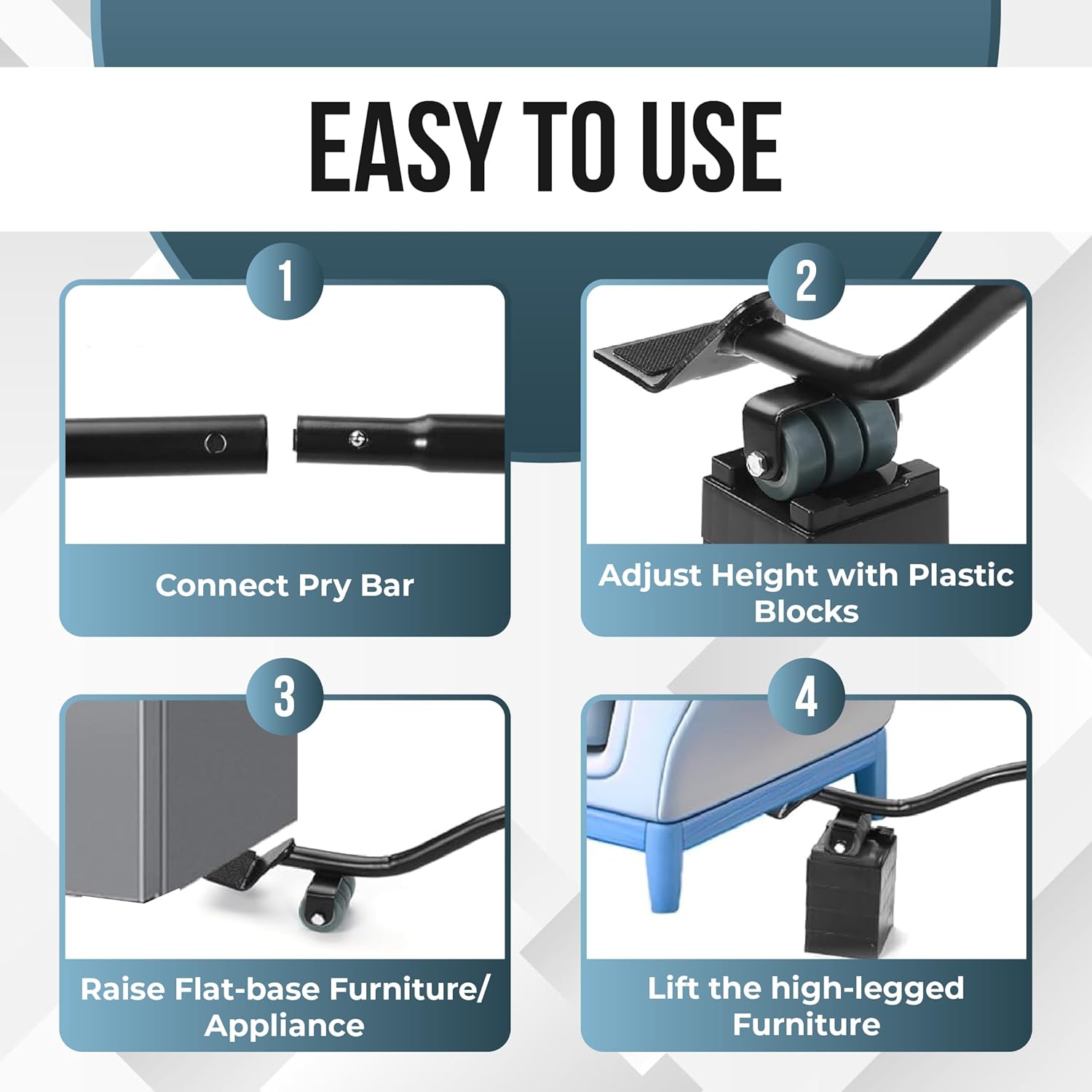 EASY TO USE

1

Connect Pry Bar

2

Adjust Height with Plastic Blocks

3

Raise Flat-base Furniture/ Appliance

4

Lift the high-legged Furniture