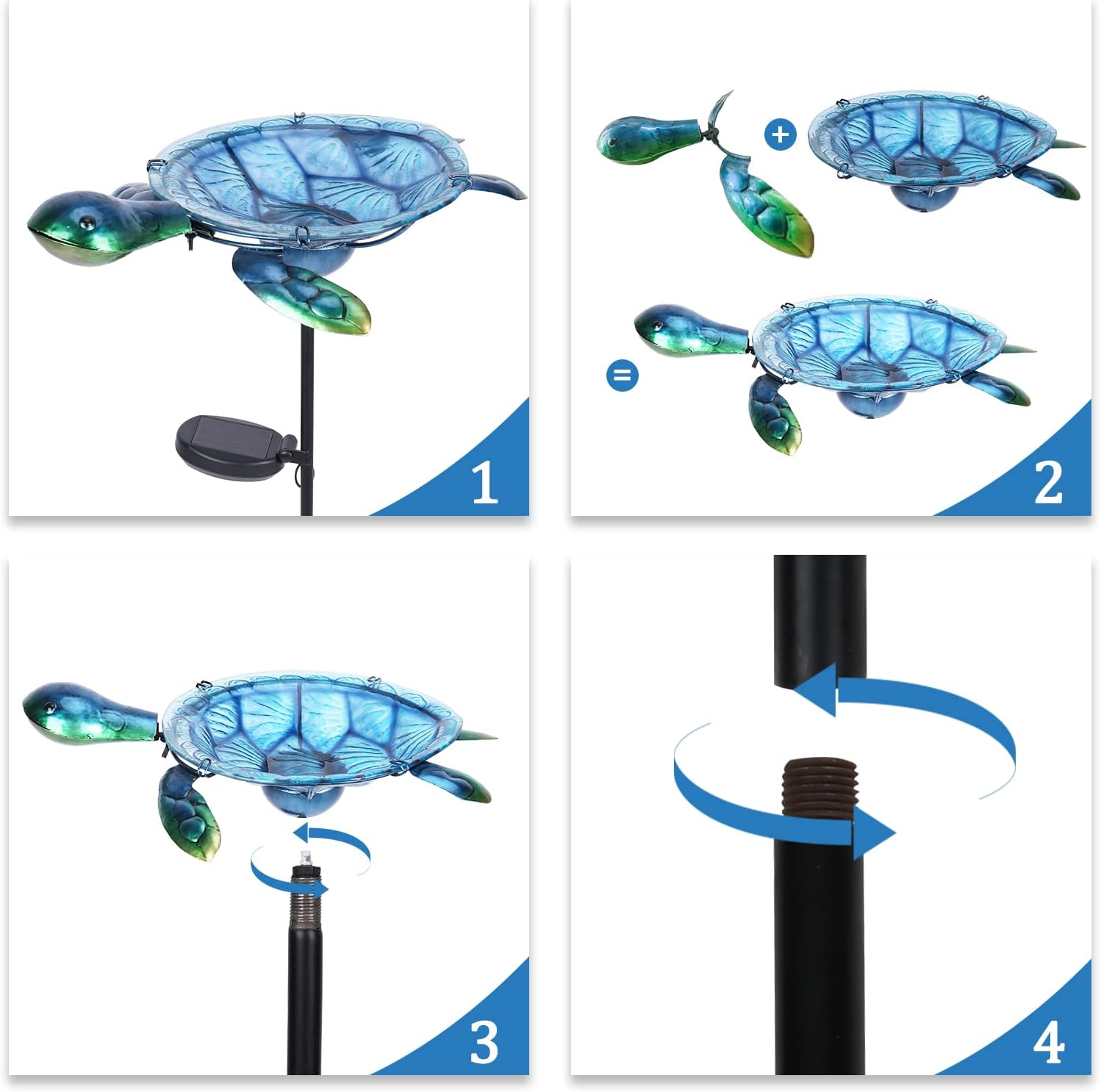 1

+

=

2

3

4