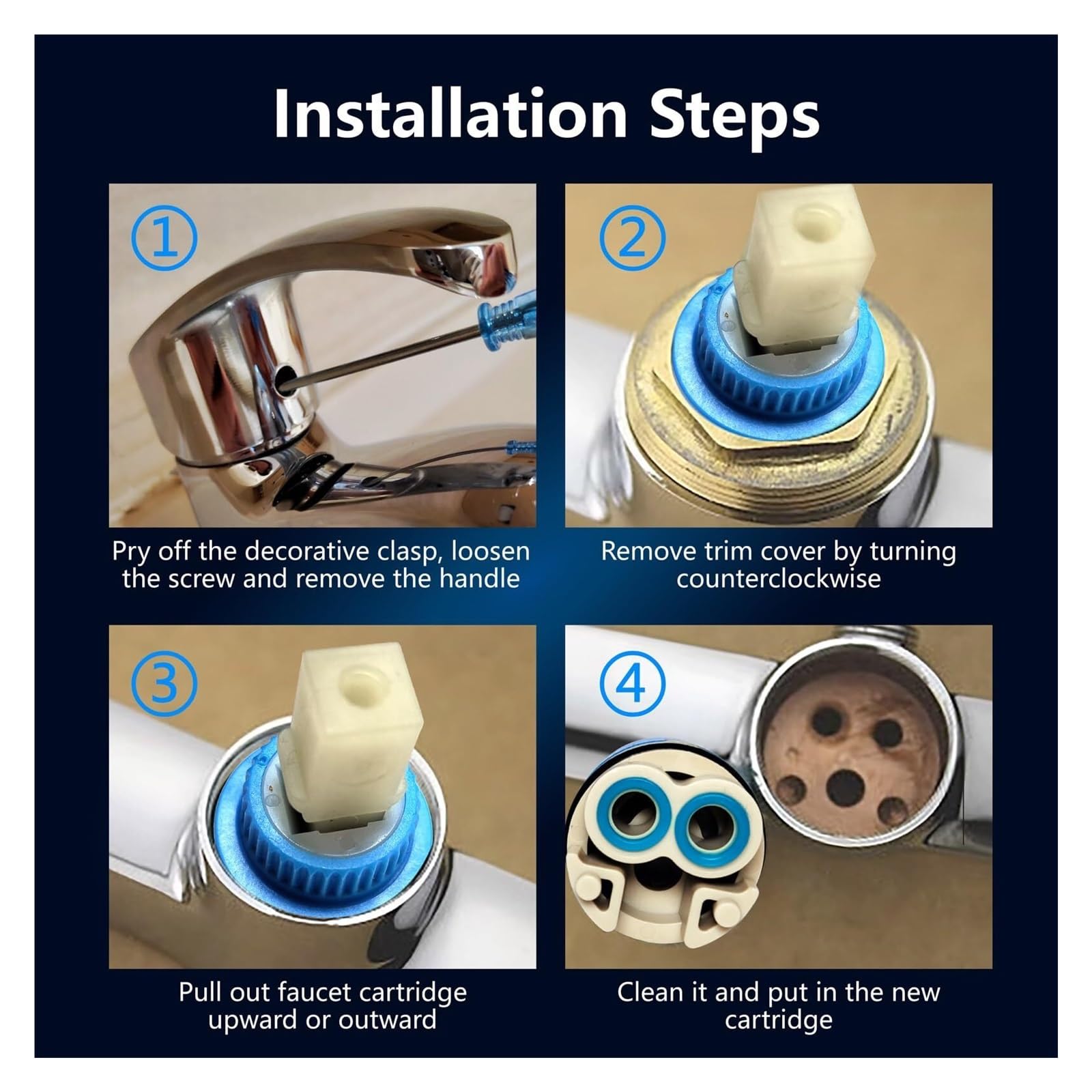 Installation Steps

①

Pry off the decorative clasp, loosen the screw and remove the handle

②

Remove trim cover by turning counterclockwise

③

Pull out faucet cartridge upward or outward

④

Clean it and put in the new cartridge