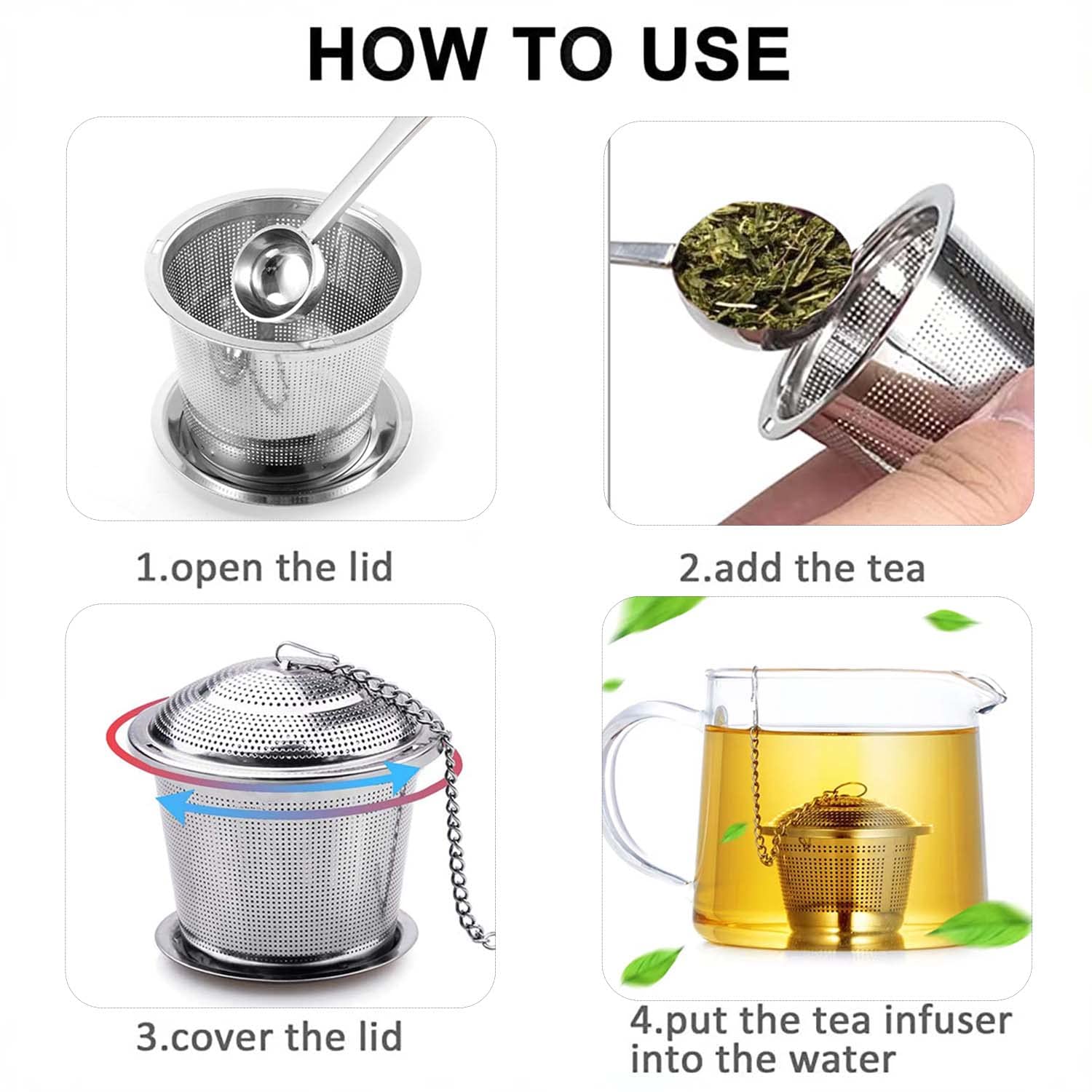 HOW TO USE

1.open the lid

2.add the tea

3.cover the lid

4.put the tea infuser into the water