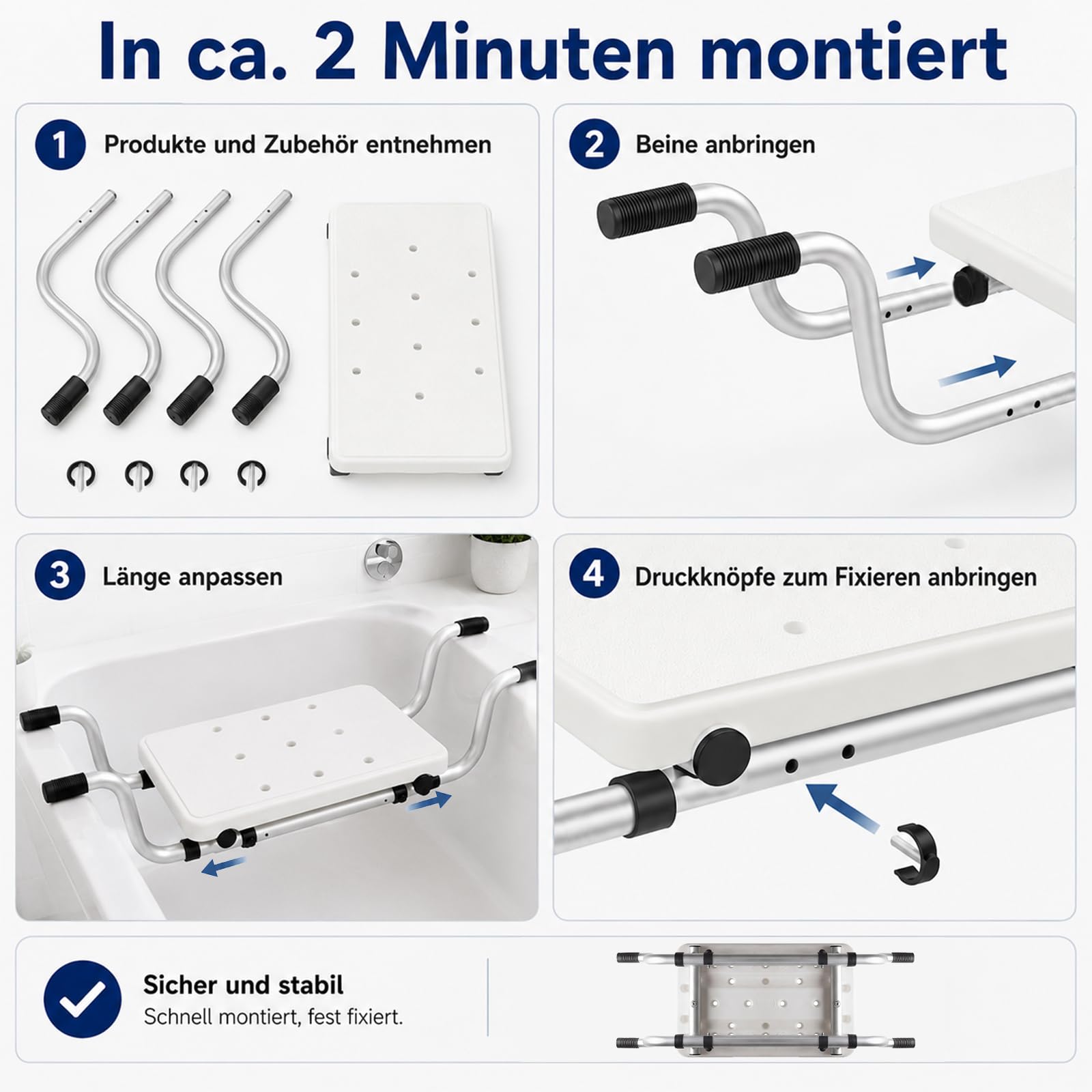 In ca. 2 Minuten montiert

1 Produkte und Zubehör entnehmen

2 Beine anbringen

3 Länge anpassen

4 Druckknöpfe zum Fixieren anbringen

Sicher und stabil
Schnell montiert, fest fixiert.