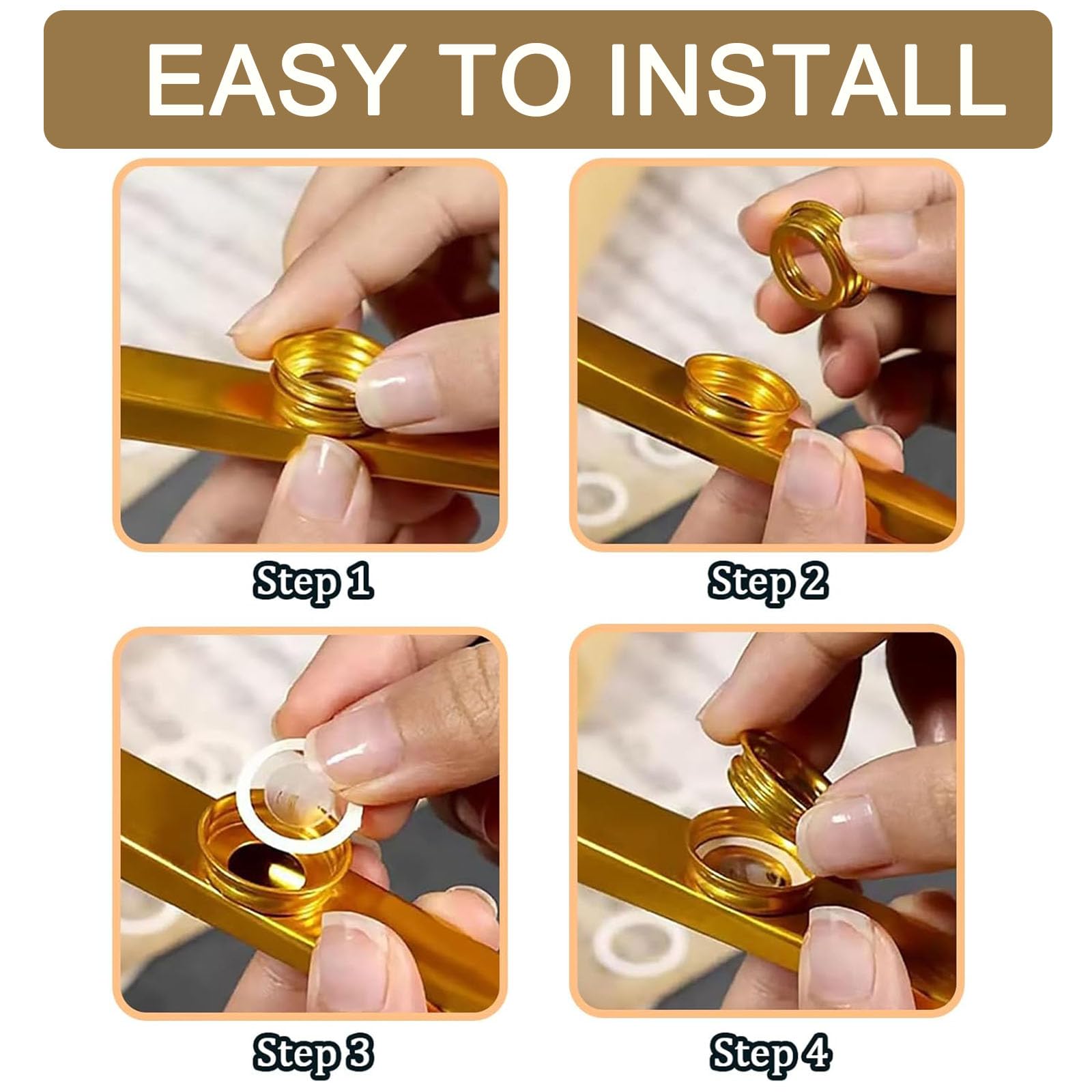 EASY TO INSTALL

Step 1

Step 2

Step 3

Step 4