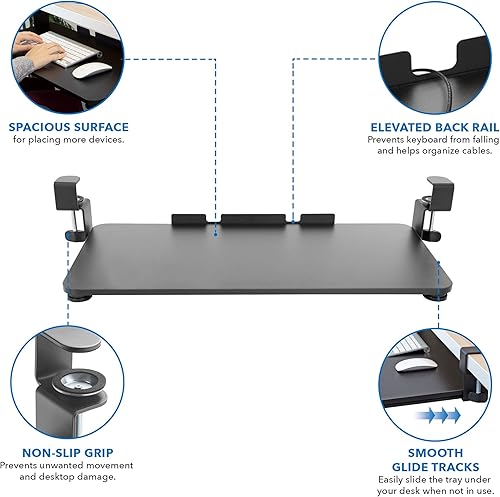 SPACIOUS SURFACE
for placing more devices.

ELEVATED BACK RAIL
Prevents keyboard from falling and helps organize cables.

NON-SLIP GRIP
Prevents unwanted movement and desktop damage.

SMOOTH GLIDE TRACKS
Easily slide the tray under your desk when not in use.