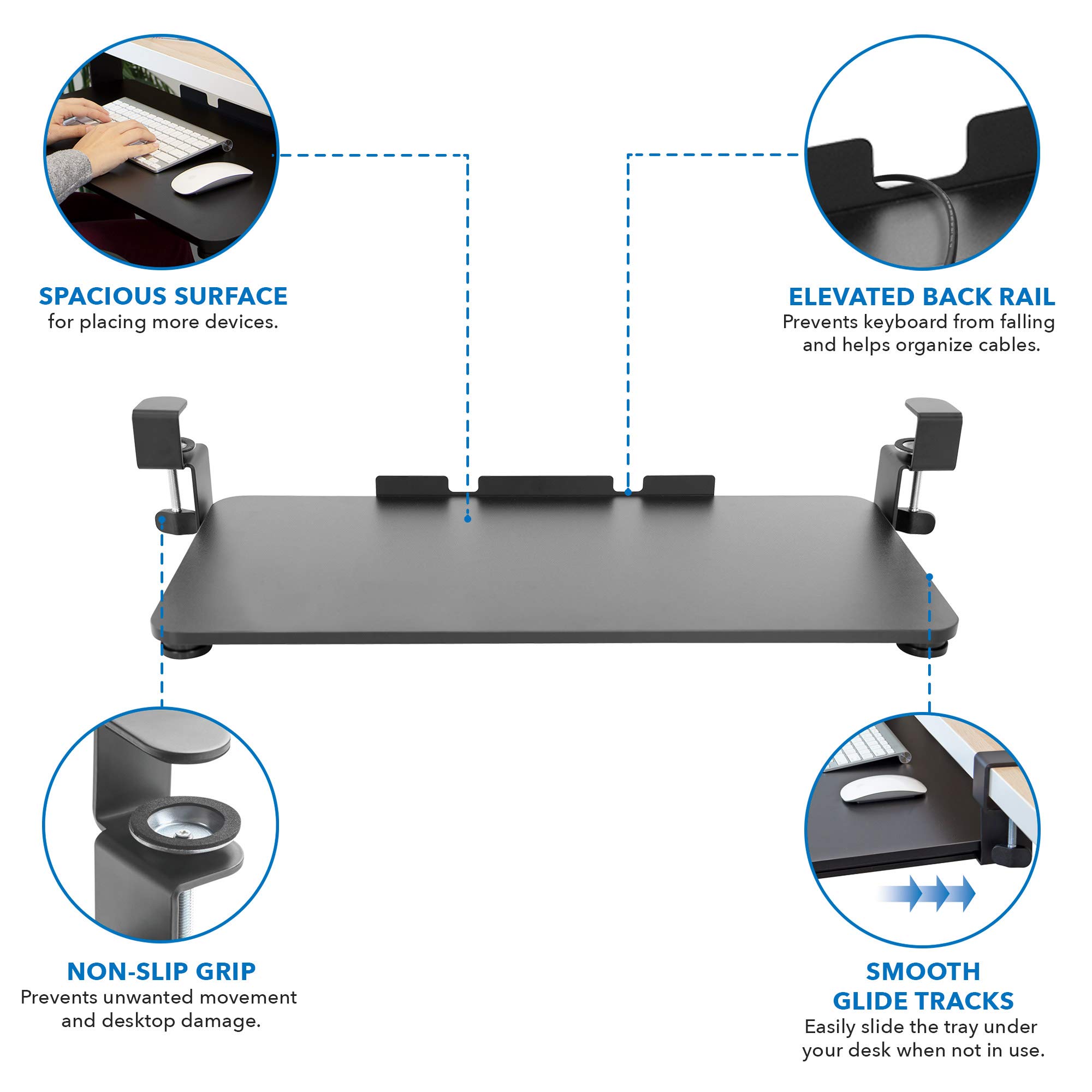 SPACIOUS SURFACE
for placing more devices.

ELEVATED BACK RAIL
Prevents keyboard from falling and helps organize cables.

NON-SLIP GRIP
Prevents unwanted movement and desktop damage.

SMOOTH GLIDE TRACKS
Easily slide the tray under your desk when not in use.