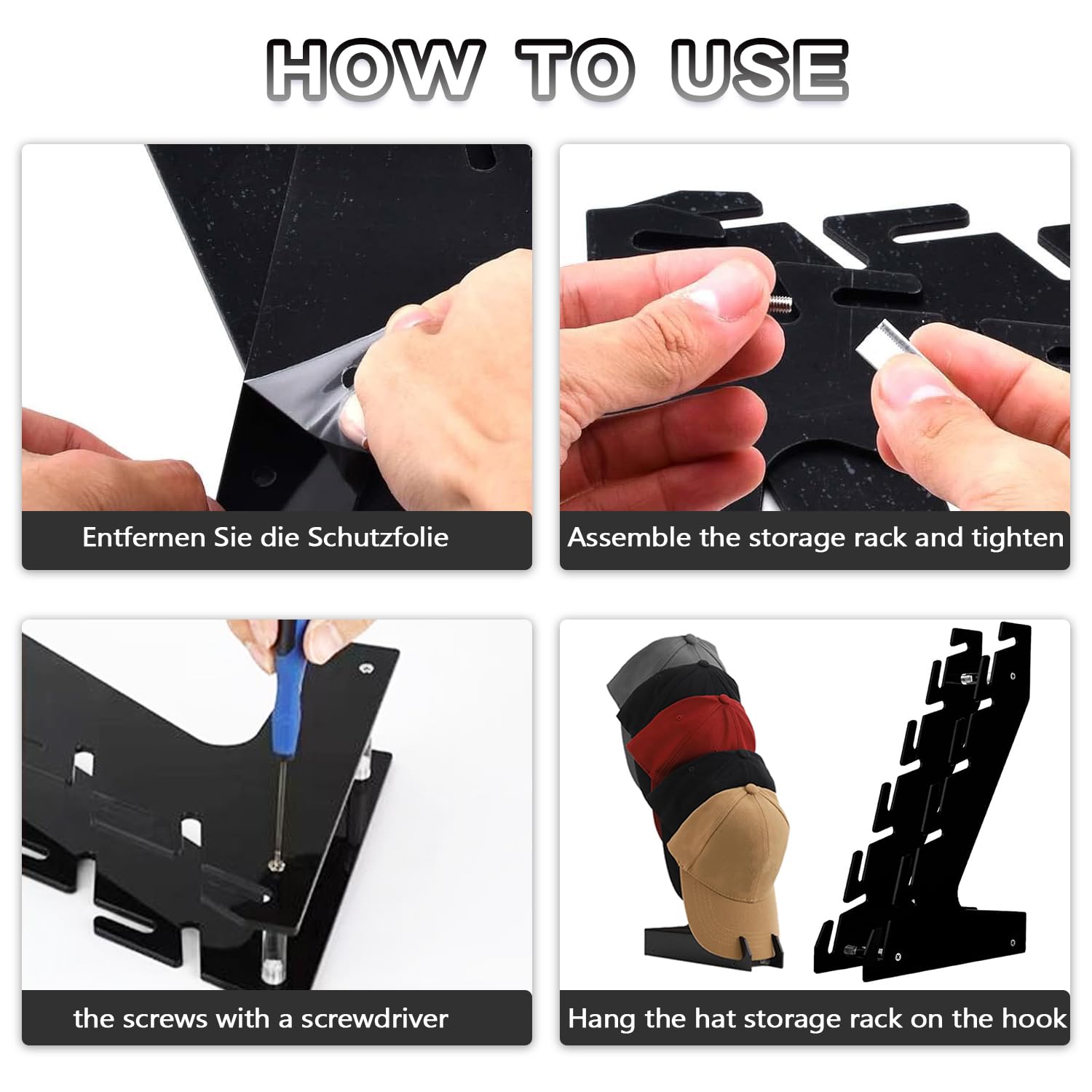 HOW TO USE

Entfernen Sie die Schutzfolie

Assemble the storage rack and tighten

the screws with a screwdriver

Hang the hat storage rack on the hook