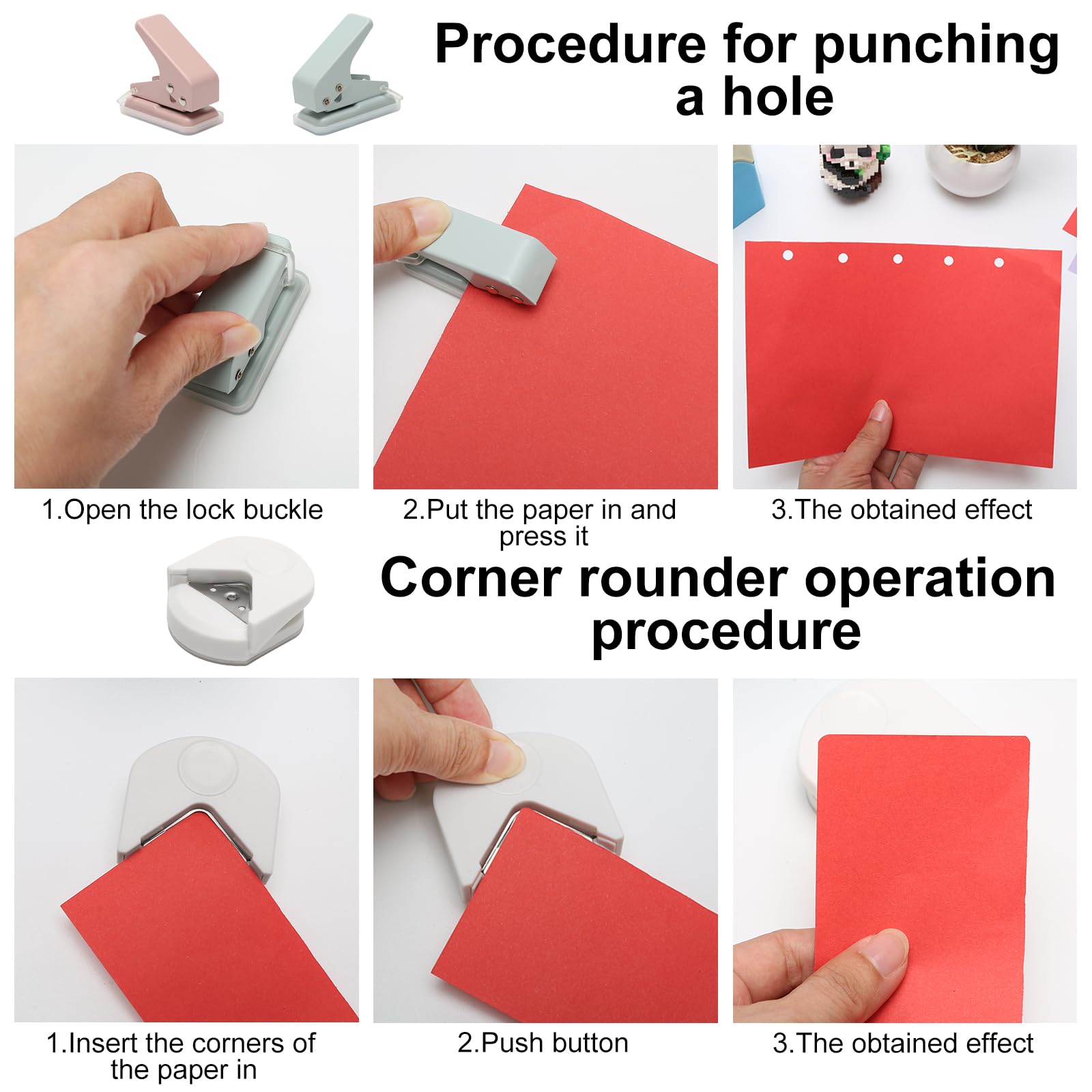 Procedure for punching a hole

1.Open the lock buckle

2.Put the paper in and press it

3.The obtained effect

Corner rounder operation procedure

1.Insert the corners of the paper in

2.Push button

3.The obtained effect