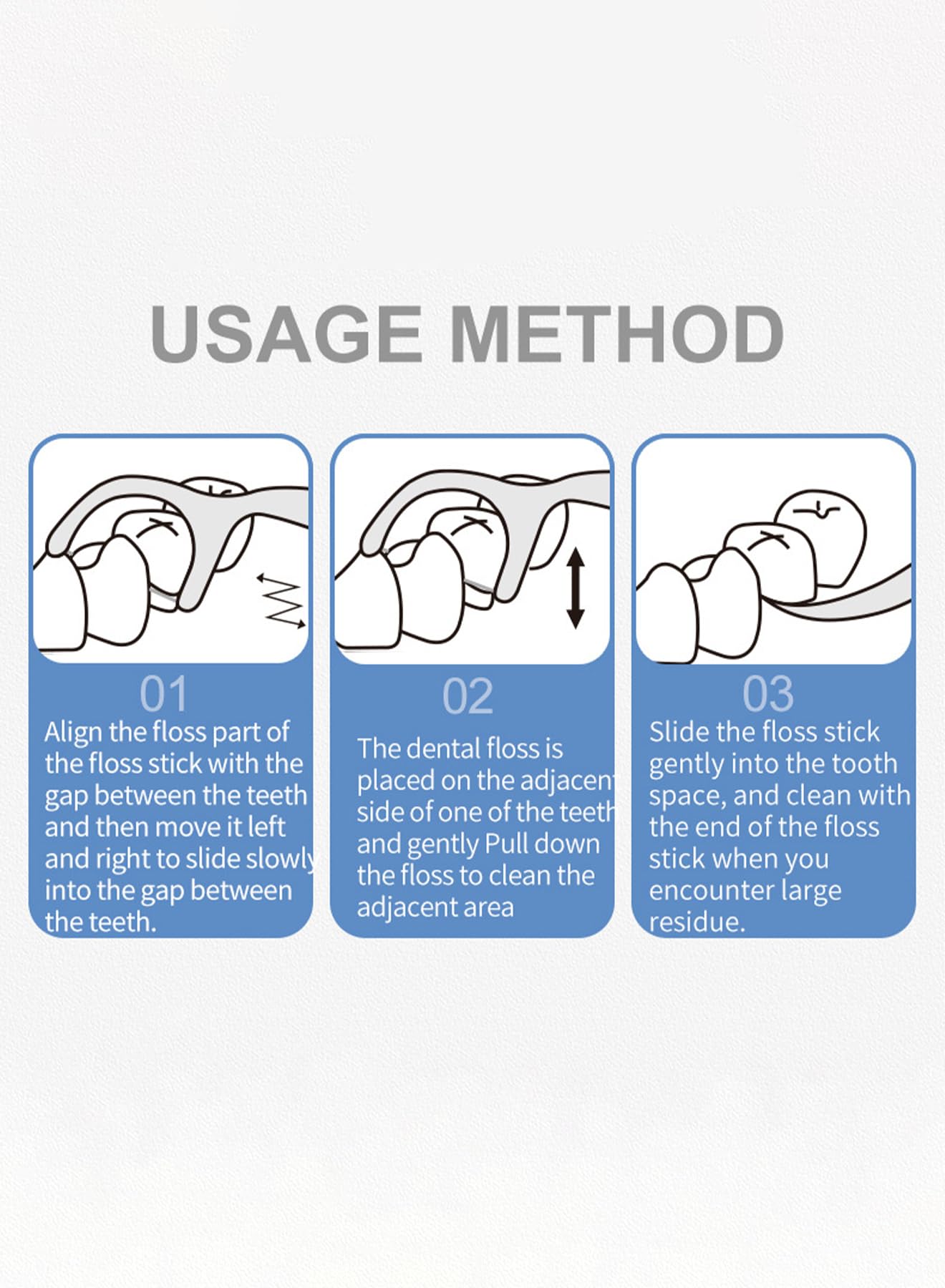 USAGE METHOD

01
Align the floss part of the floss stick with the gap between the teeth and then move it left and right to slide slowly into the gap between the teeth.

02
The dental floss is placed on the adjacent side of one of the teeth and gently Pull down the floss to clean the adjacent area

03
Slide the floss stick gently into the tooth space, and clean with the end of the floss stick when you encounter large residue.