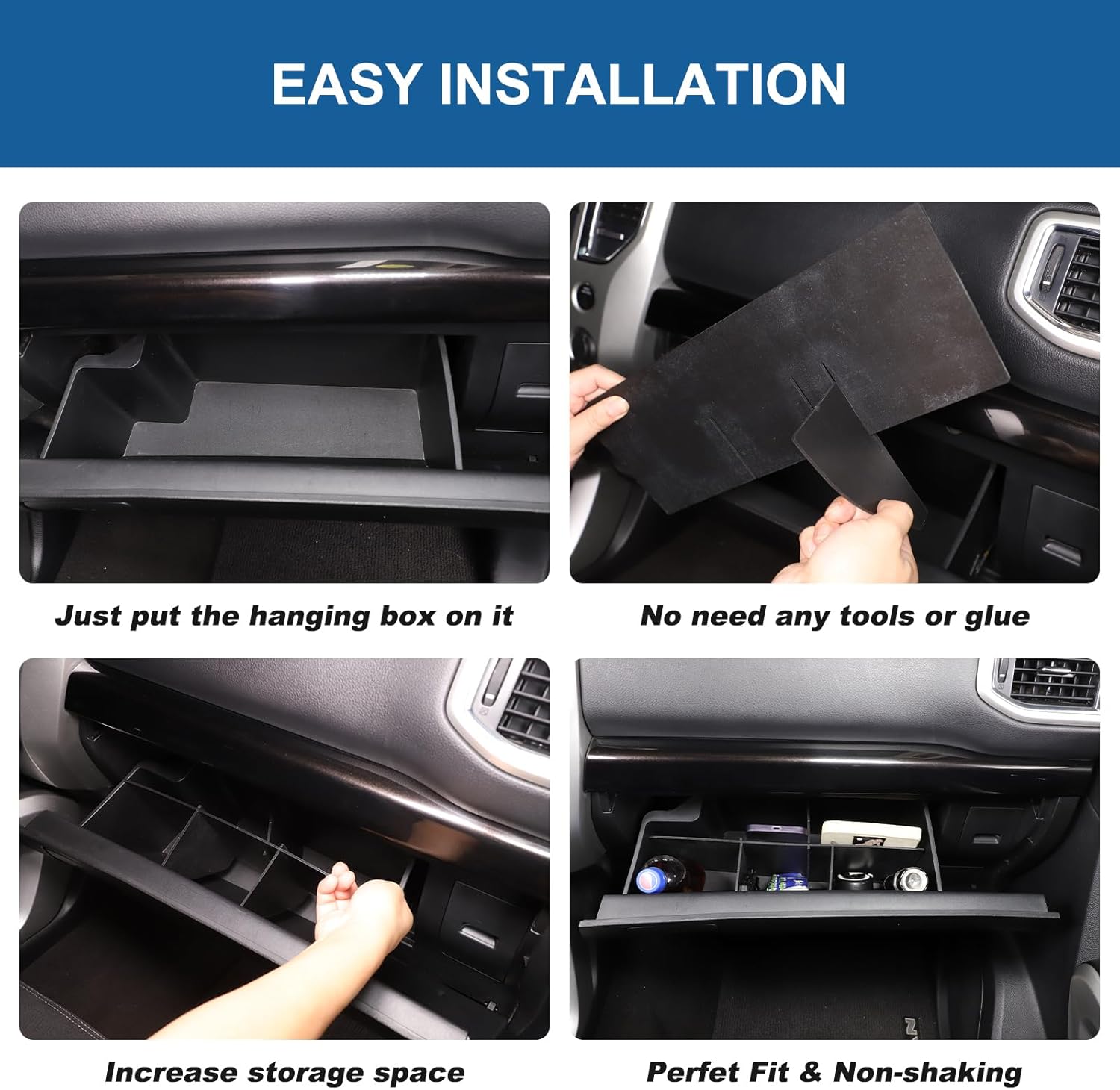 EASY INSTALLATION

Just put the hanging box on it

No need any tools or glue

Increase storage space

Perfet Fit & Non-shaking