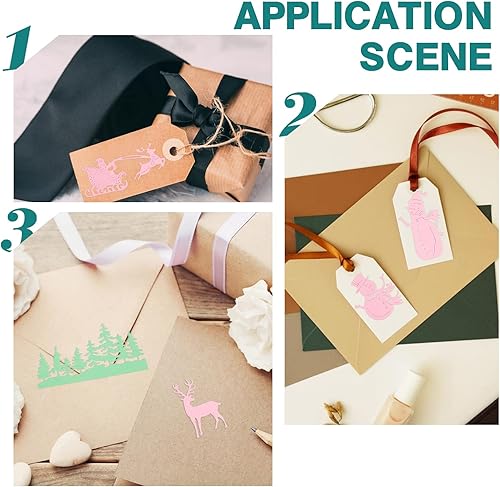 APPLICATION SCENE

1

2

3