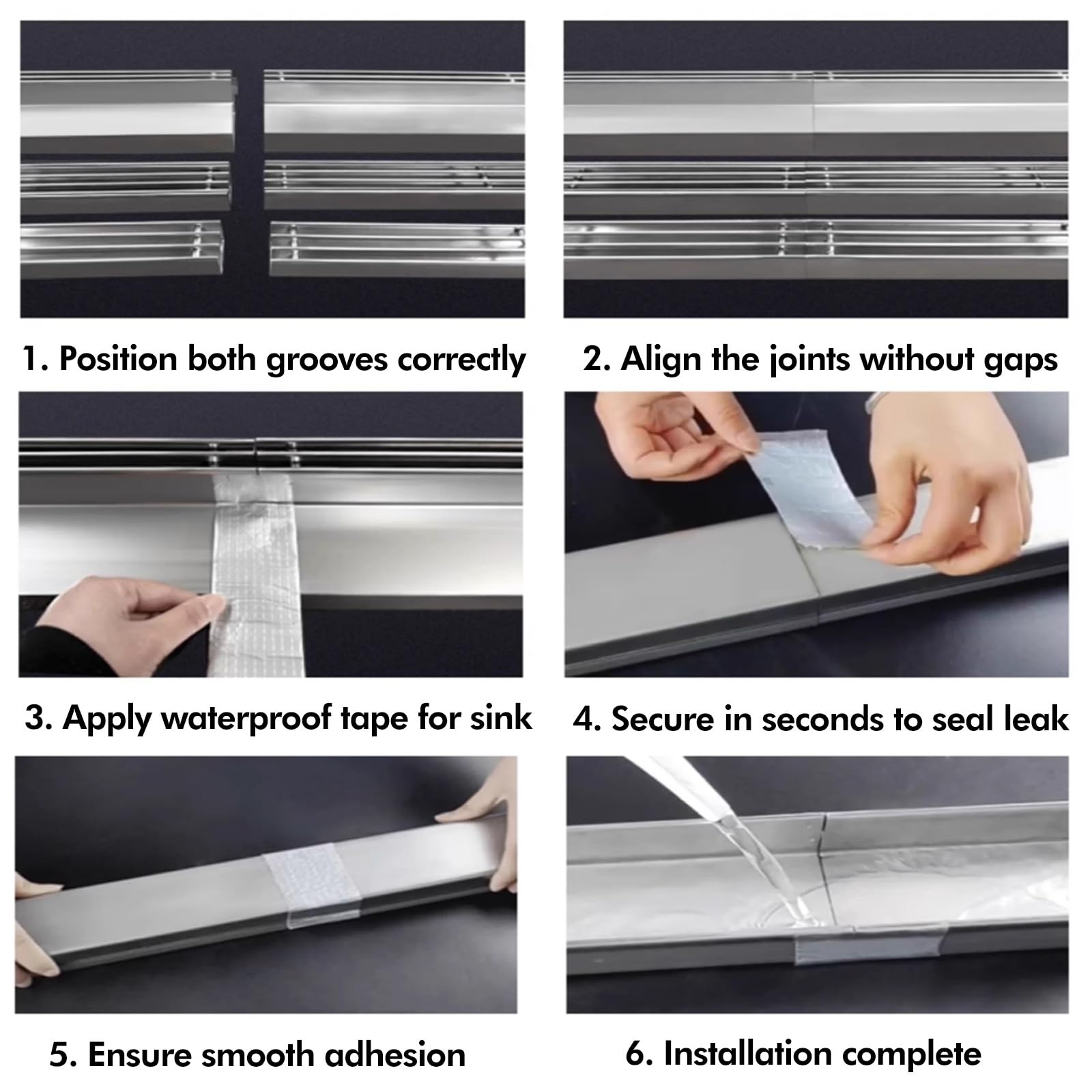 1. Position both grooves correctly

2. Align the joints without gaps

3. Apply waterproof tape for sink

4. Secure in seconds to seal leak

5. Ensure smooth adhesion

6. Installation complete