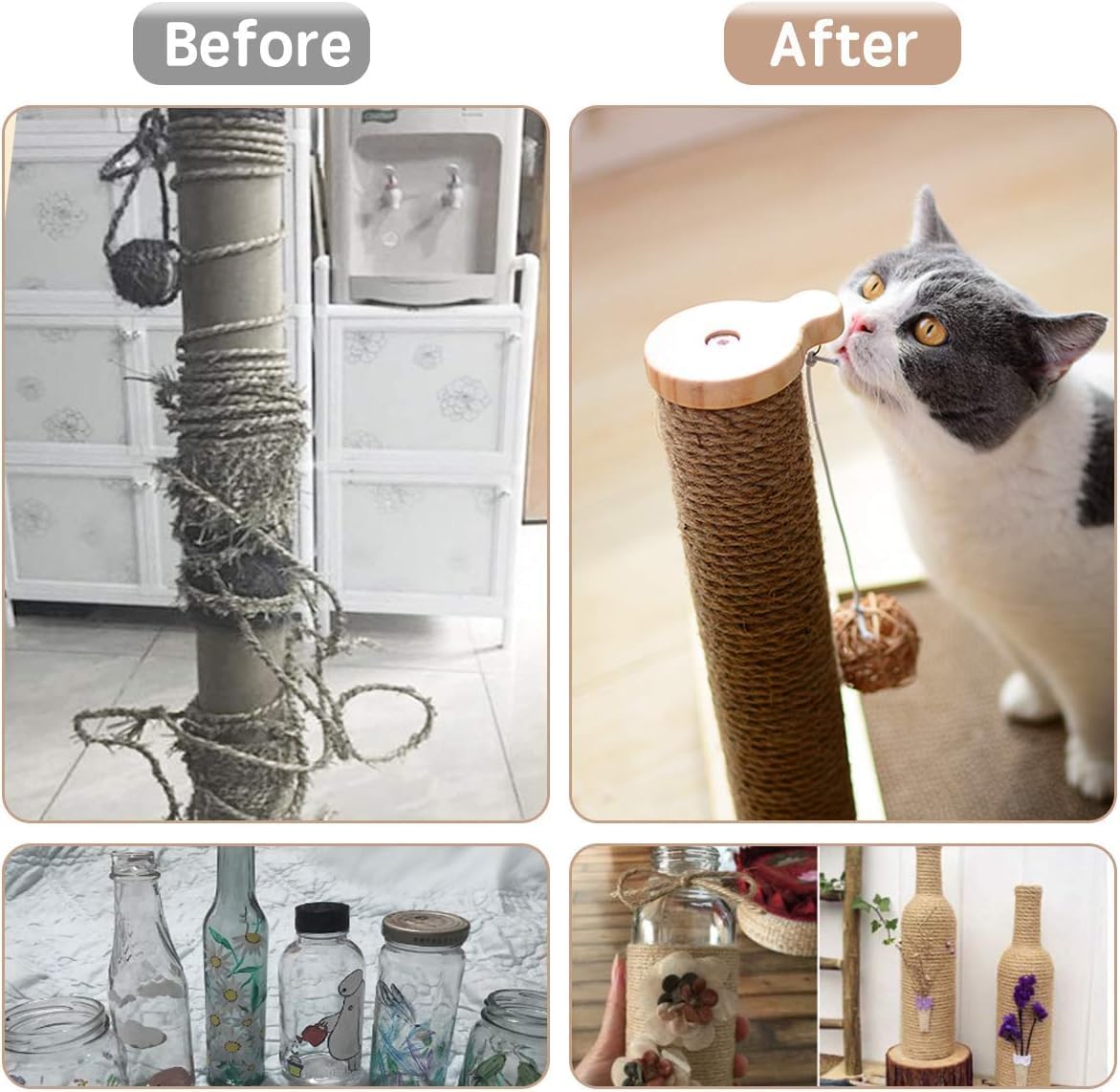 Before

After