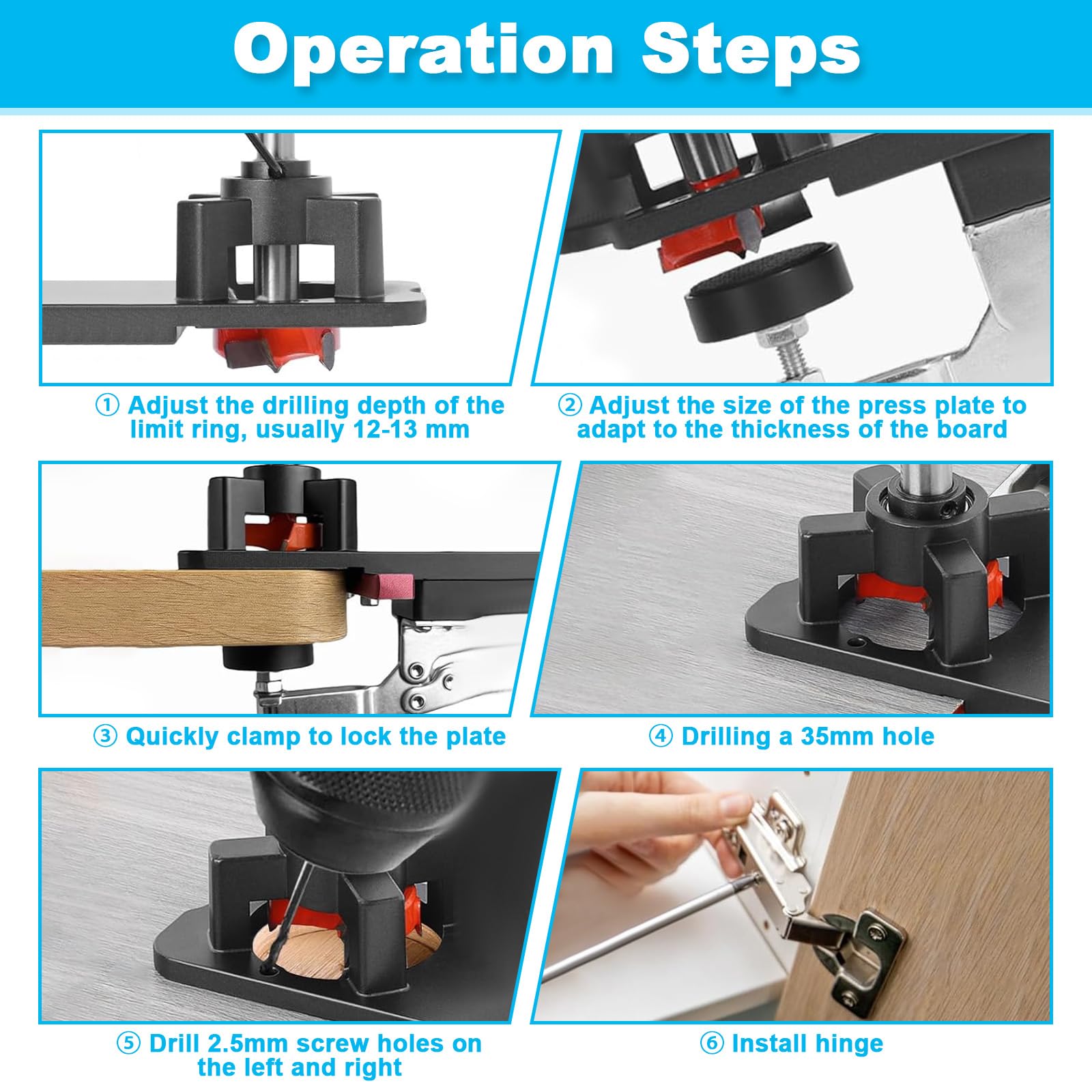 Operation Steps

① Adjust the drilling depth of the limit ring, usually 12-13 mm

② Adjust the size of the press plate to adapt to the thickness of the board

③ Quickly clamp to lock the plate

④ Drilling a 35mm hole

⑤ Drill 2.5mm screw holes on the left and right

⑥ Install hinge