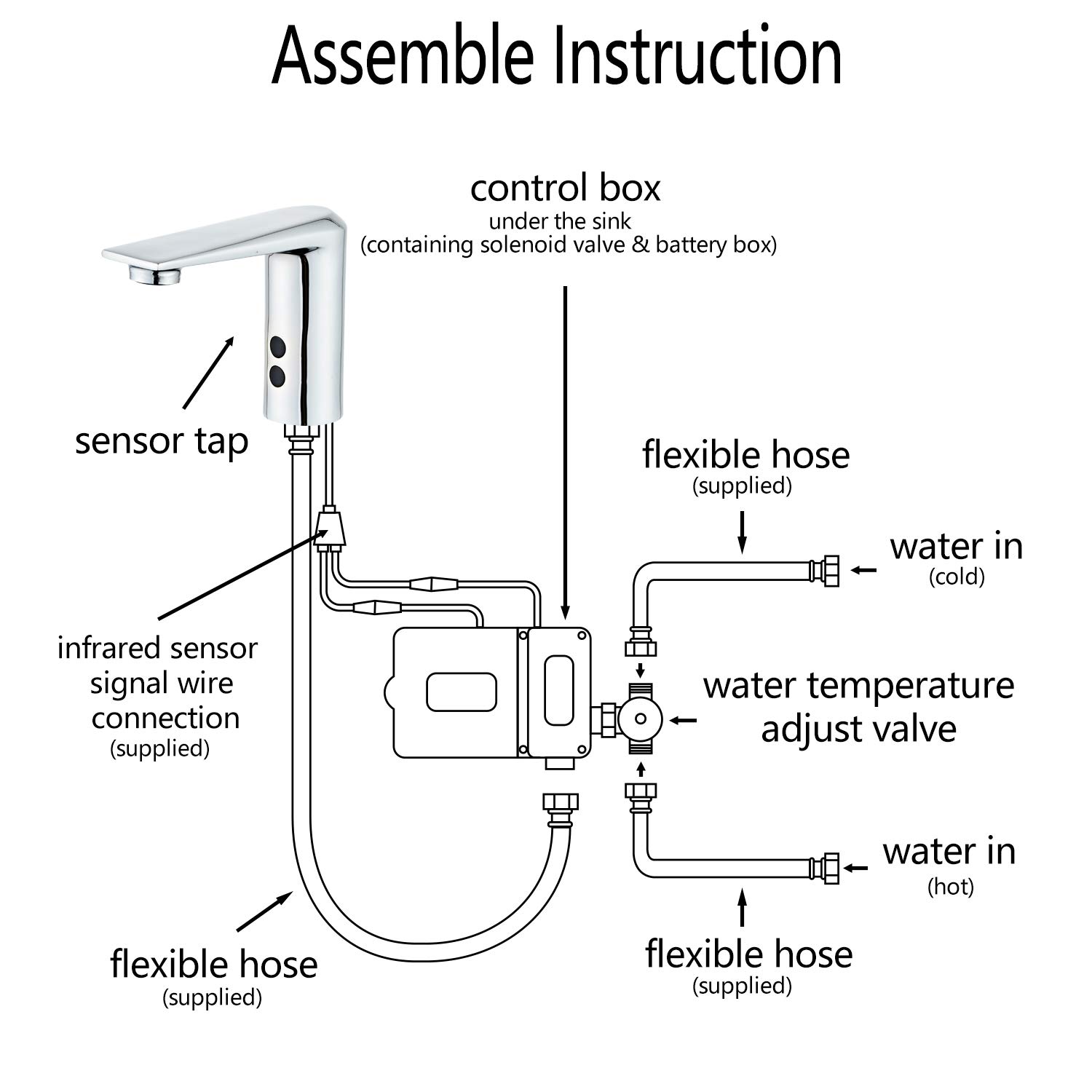 Assemble Instruction

control box
under the sink
(containing solenoid valve & battery box)

sensor tap

flexible hose
(supplied)

water in
(cold)

infrared sensor signal wire connection
(supplied)

water temperature adjust valve

water in
(hot)

flexible hose
(supplied)

flexible hose
(supplied)