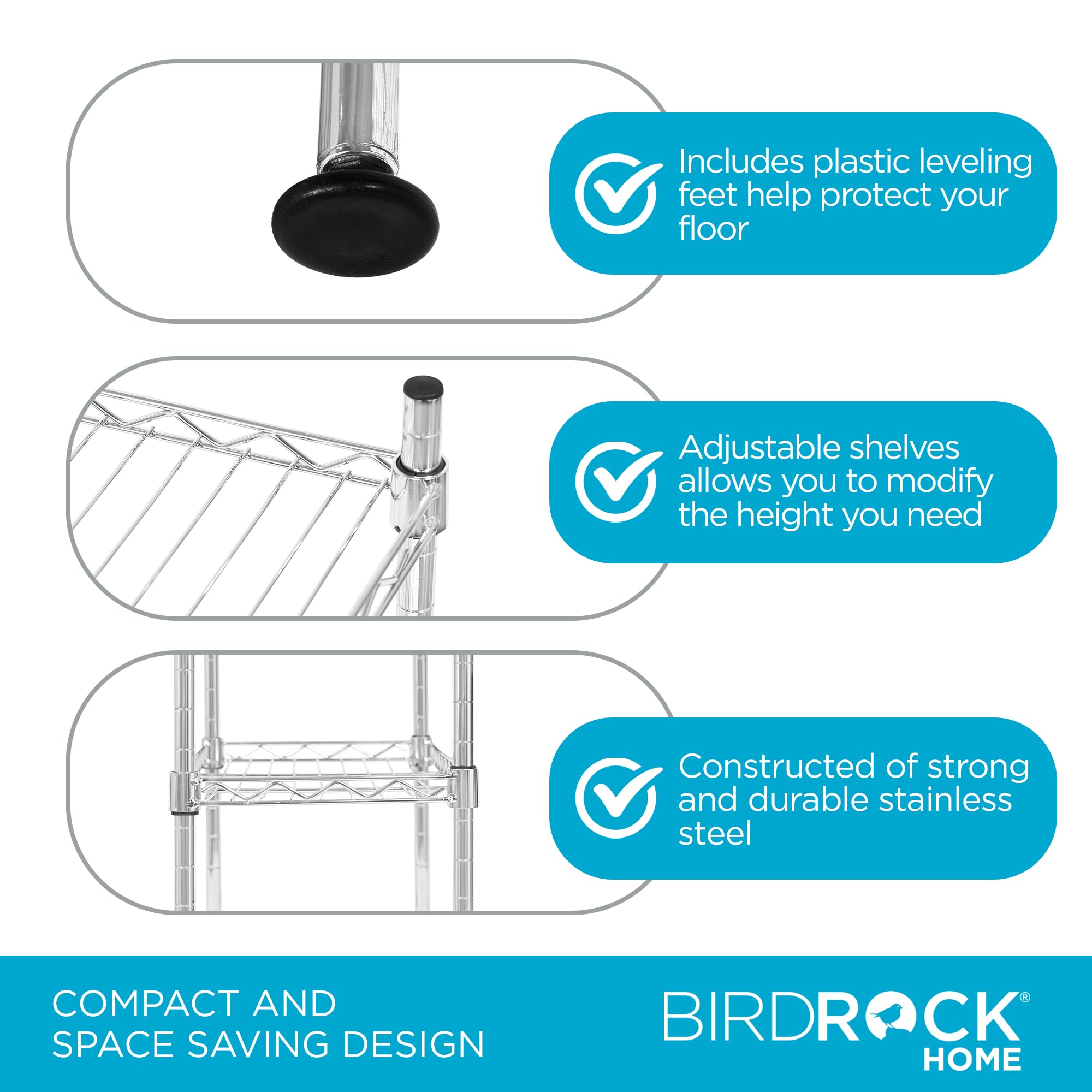 Includes plastic leveling feet help protect your floor

Adjustable shelves allows you to modify the height you need

Constructed of strong and durable stainless steel

COMPACT AND SPACE SAVING DESIGN

BIRDROCK®
HOME