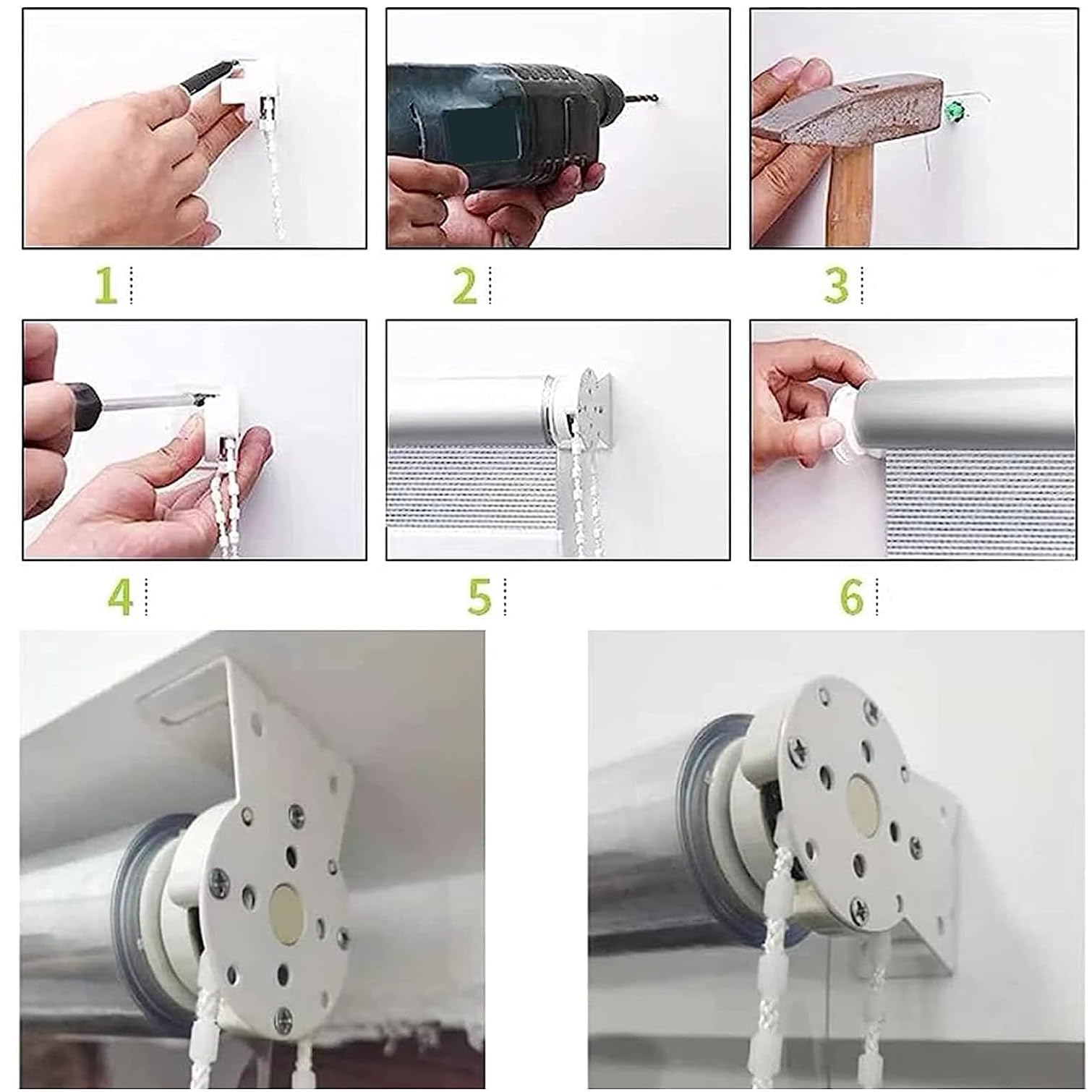 1

2

3

4

5

6