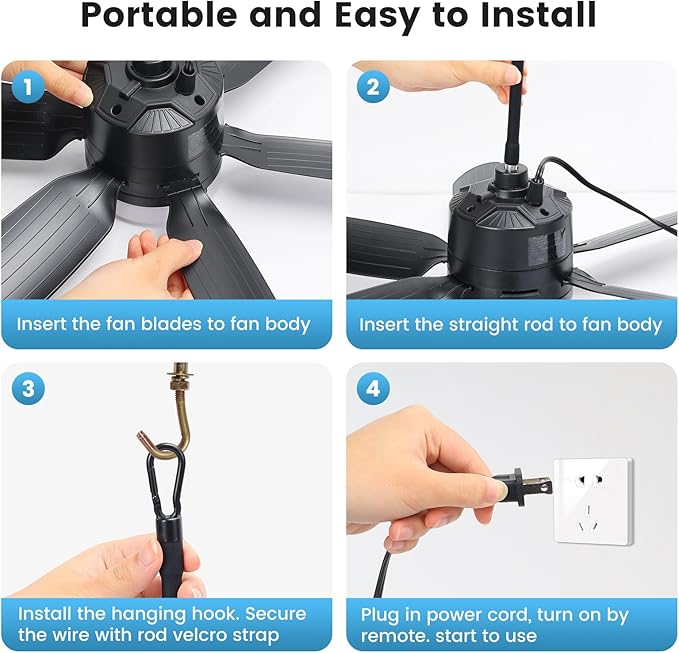 Portable and Easy to Install

1

Insert the fan blades to fan body

2

Insert the straight rod to fan body

3

Install the hanging hook. Secure the wire with rod velcro strap

4

Plug in power cord, turn on by remote. start to use