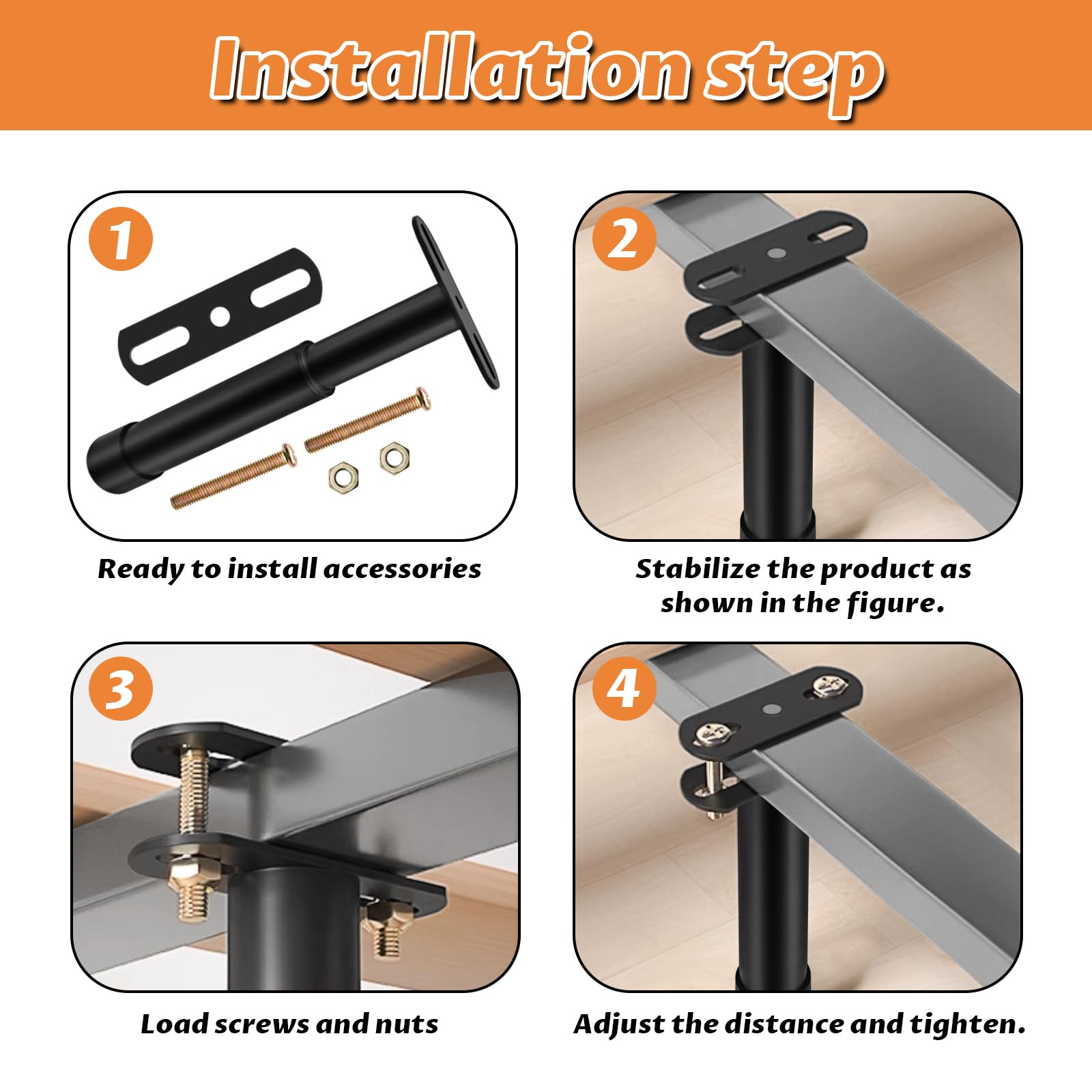 Installation step

1

Ready to install accessories

2

Stabilize the product as shown in the figure.

3

Load screws and nuts

4

Adjust the distance and tighten.