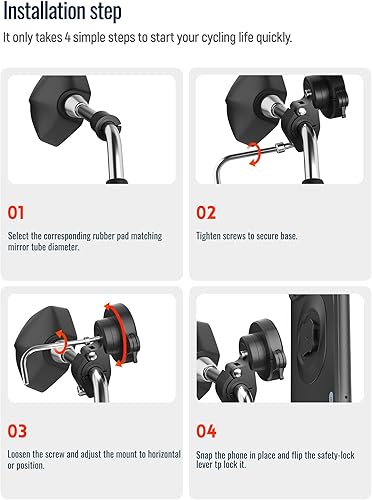 Installation step

It only takes 4 simple steps to start your cycling life quickly.

01

Select the corresponding rubber pad matching mirror tube diameter.

02

Tighten screws to secure base.

03

Loosen the screw and adjust the mount to horizontal or position.

04

Snap the phone in place and flip the safety-lock lever tp lock it.