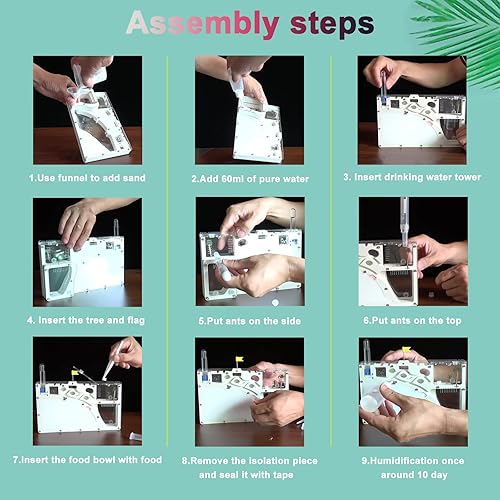 Assembly steps

1.Use funnel to add sand

2.Add 60ml of pure water

3. Insert drinking water tower

4. Insert the tree and flag

5.Put ants on the side

6.Put ants on the top

7.Insert the food bowl with food

8.Remove the isolation piece and seal it with tape

9.Humidification once around 10 day