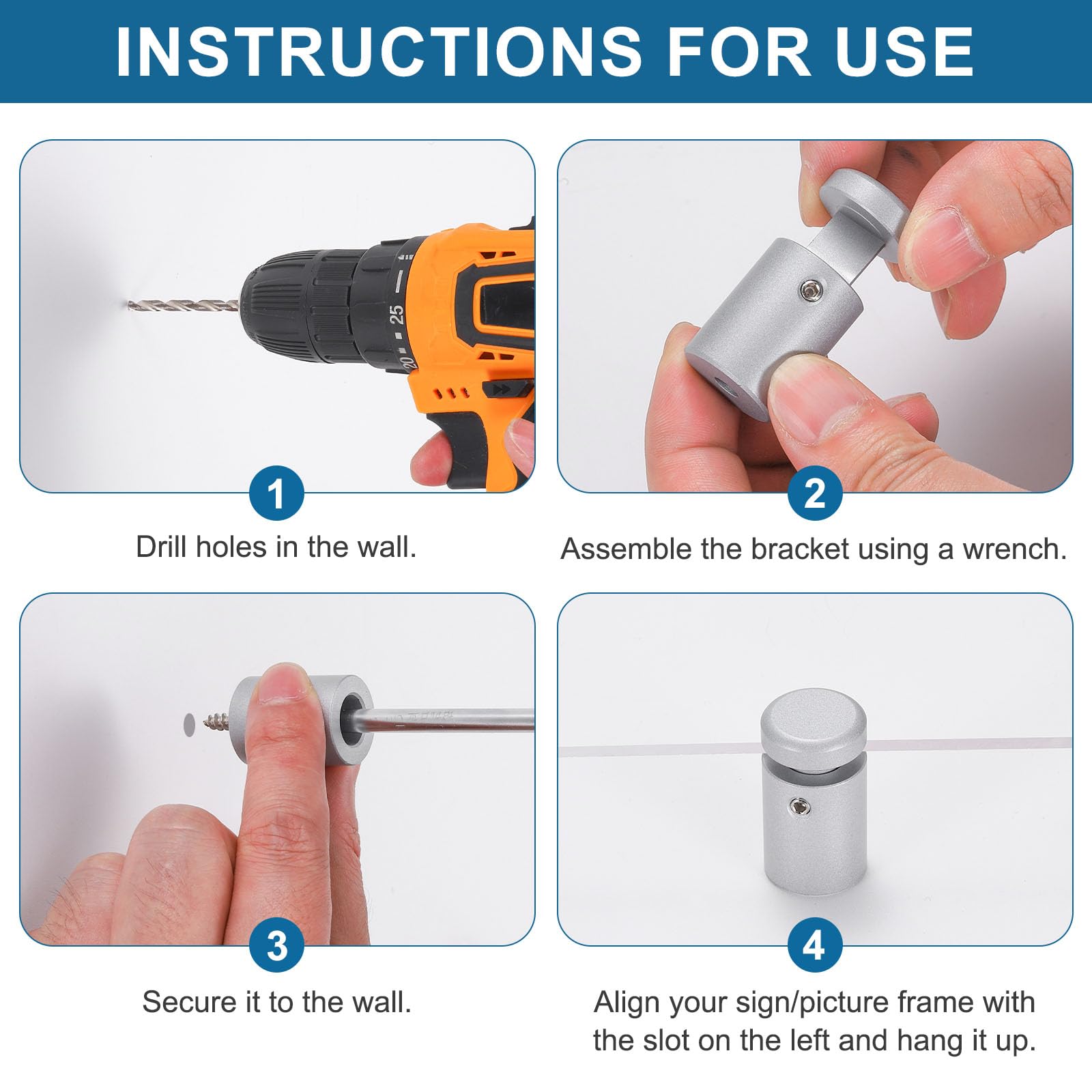 INSTRUCTIONS FOR USE

25
20

1
Drill holes in the wall.

2
Assemble the bracket using a wrench.

3
Secure it to the wall.

4
Align your sign/picture frame with the slot on the left and hang it up.