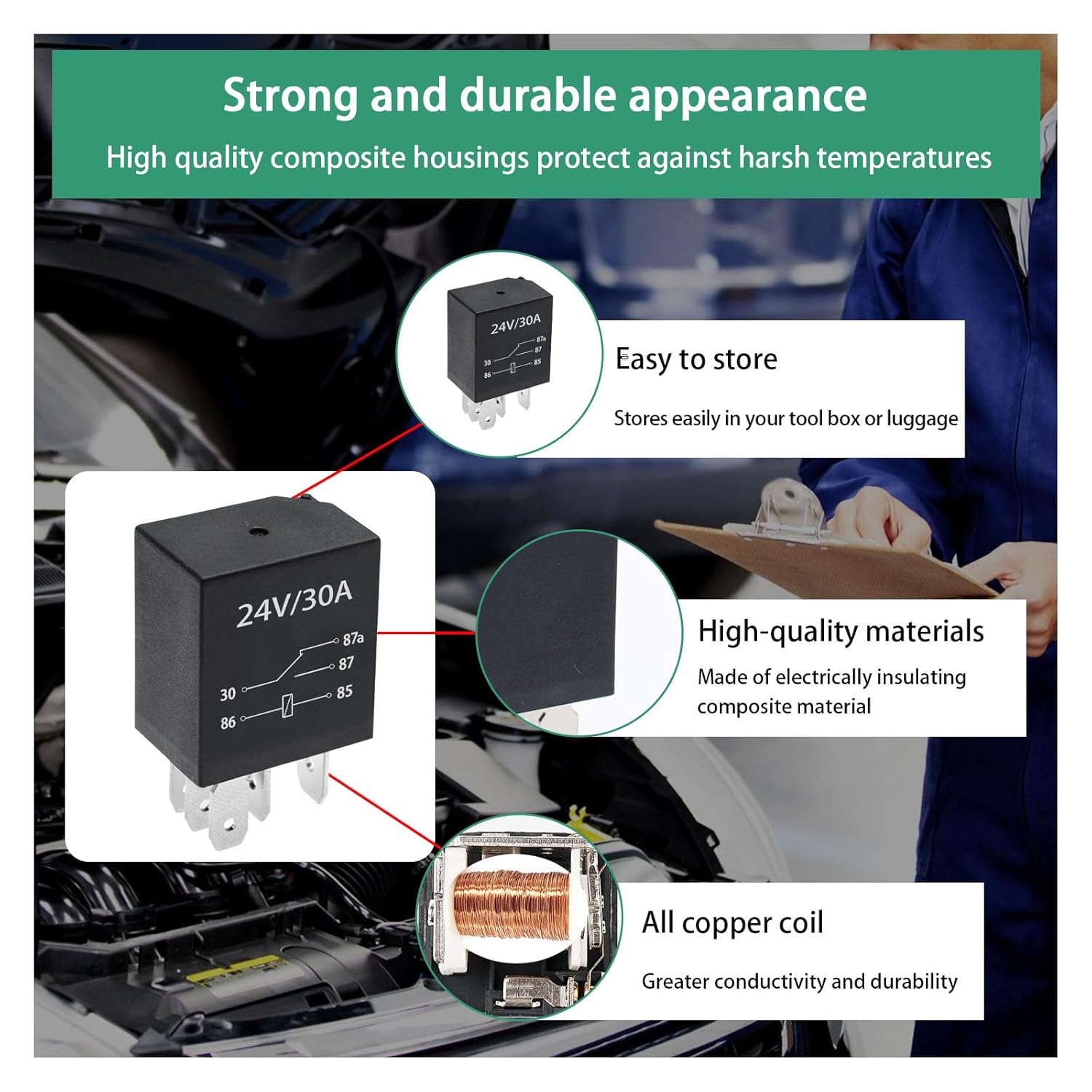 Strong and durable appearance
High quality composite housings protect against harsh temperatures

24V/30A
87a
87
30
85
86

Easy to store
Stores easily in your tool box or luggage

24V/30A
87a
87
30
85
86

High-quality materials
Made of electrically insulating composite material

All copper coil
Greater conductivity and durability