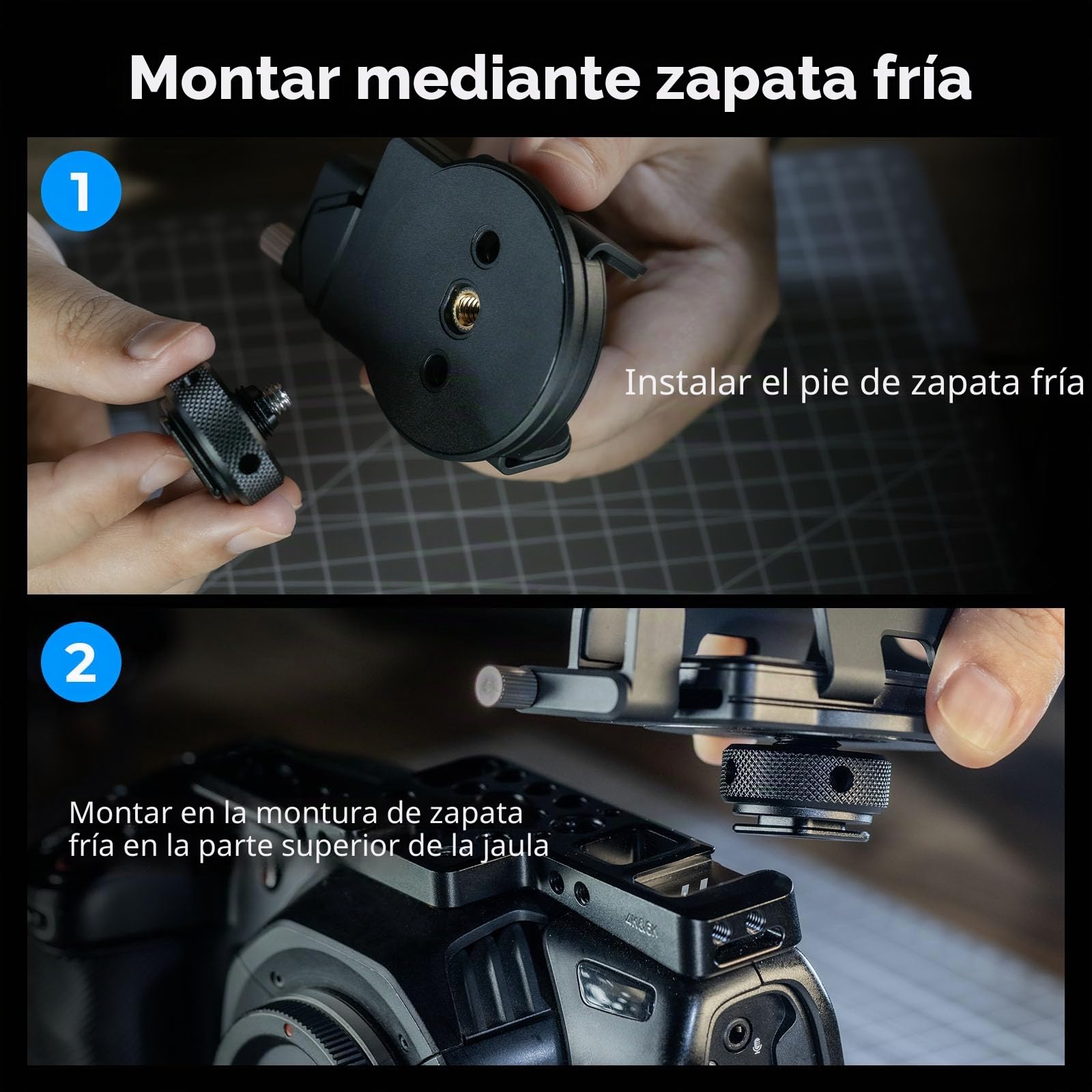 Montar mediante zapata fría

1

Instalar el pie de zapata fría

2

Montar en la montura de zapata fría en la parte superior de la jaula

4K&6K