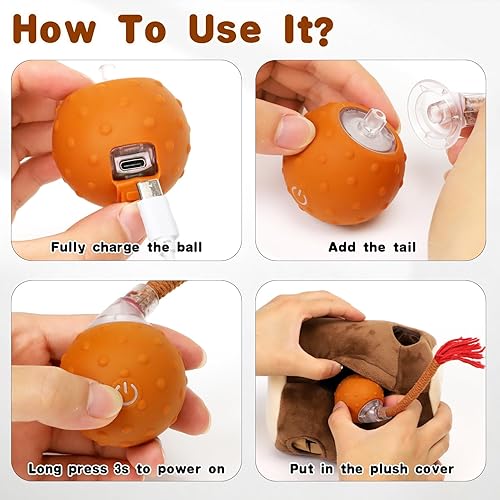 How To Use It?

Fully charge the ball

Add the tail

Long press 3s to power on

Put in the plush cover