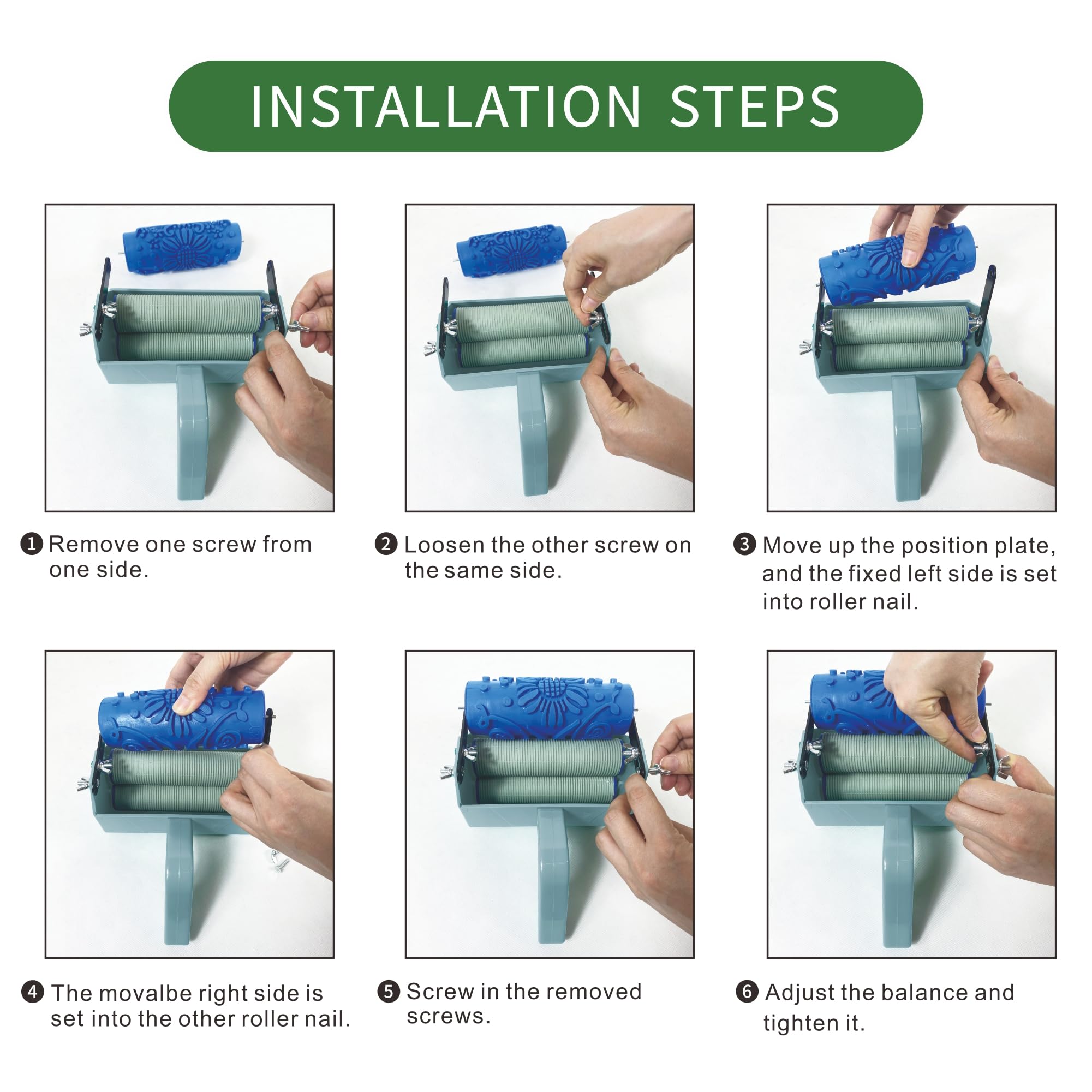 INSTALLATION STEPS

❶ Remove one screw from one side.

❷ Loosen the other screw on the same side.

❸ Move up the position plate, and the fixed left side is set into roller nail.

❹ The movalbe right side is set into the other roller nail.

❺ Screw in the removed screws.

❻ Adjust the balance and tighten it.