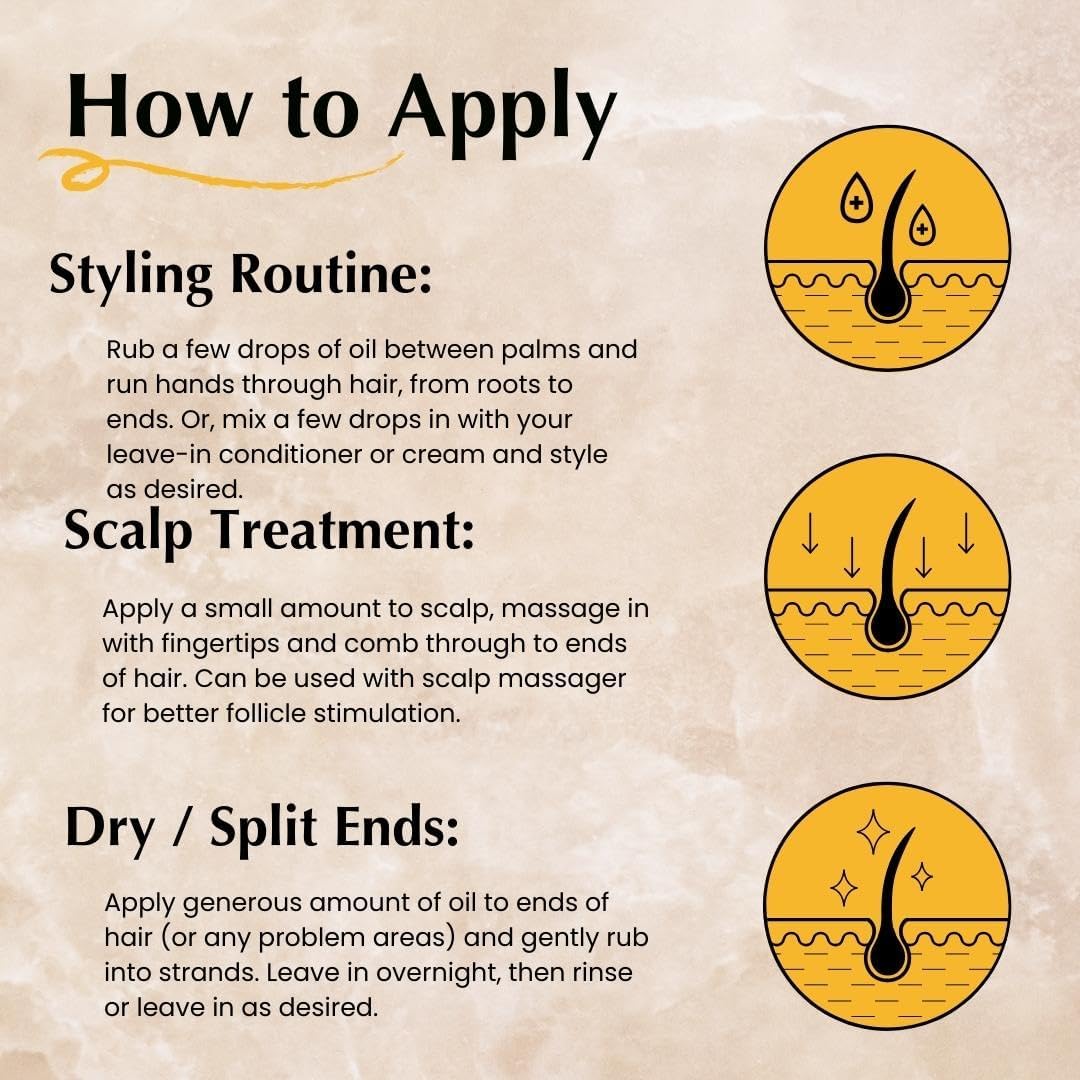 How to Apply

Styling Routine:

Rub a few drops of oil between palms and run hands through hair, from roots to ends. Or, mix a few drops in with your leave-in conditioner or cream and style as desired.

Scalp Treatment:

Apply a small amount to scalp, massage in with fingertips and comb through to ends of hair. Can be used with scalp massager for better follicle stimulation.

Dry / Split Ends:

Apply generous amount of oil to ends of hair (or any problem areas) and gently rub into strands. Leave in overnight, then rinse or leave in as desired.