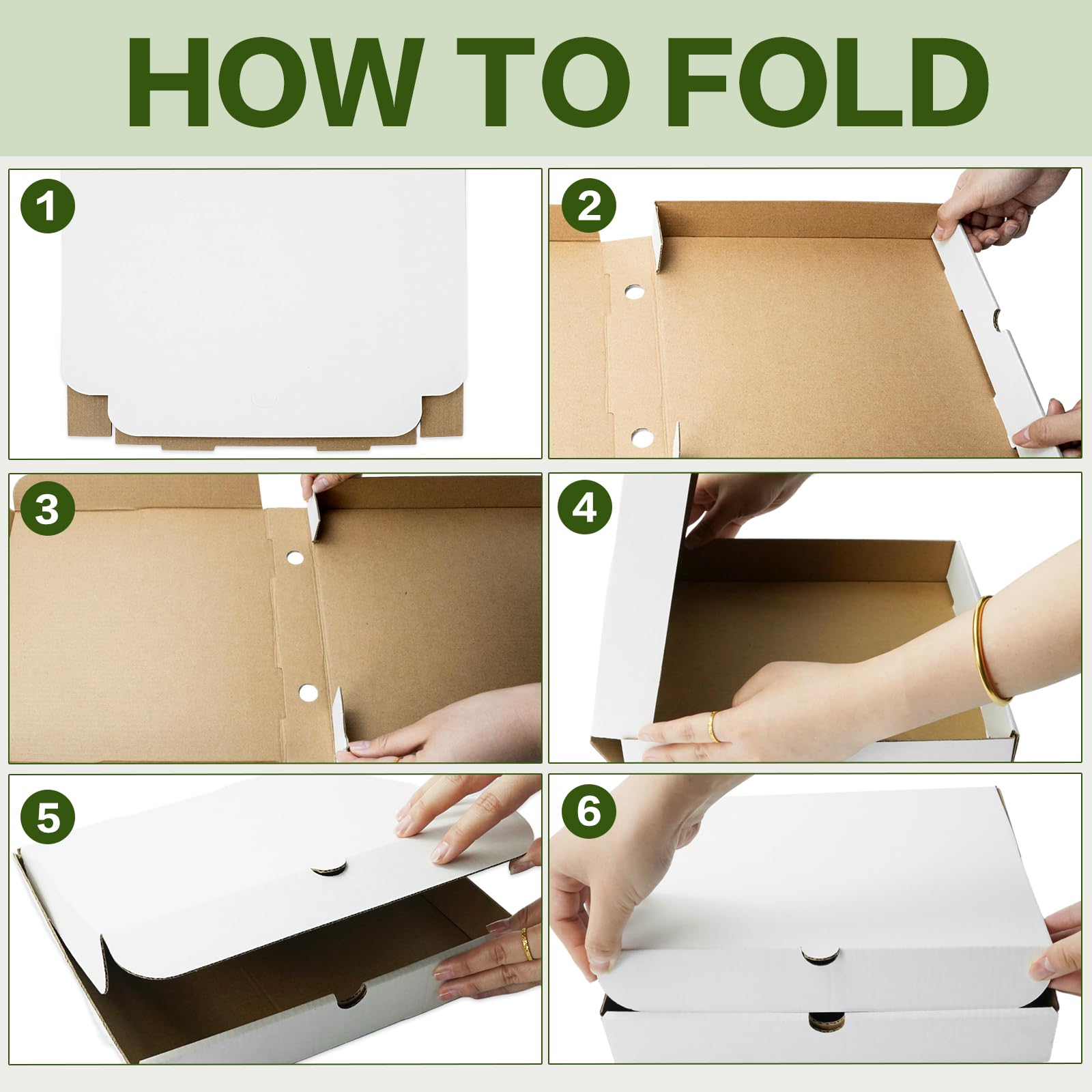 HOW TO FOLD

1

2

3

4

5

6