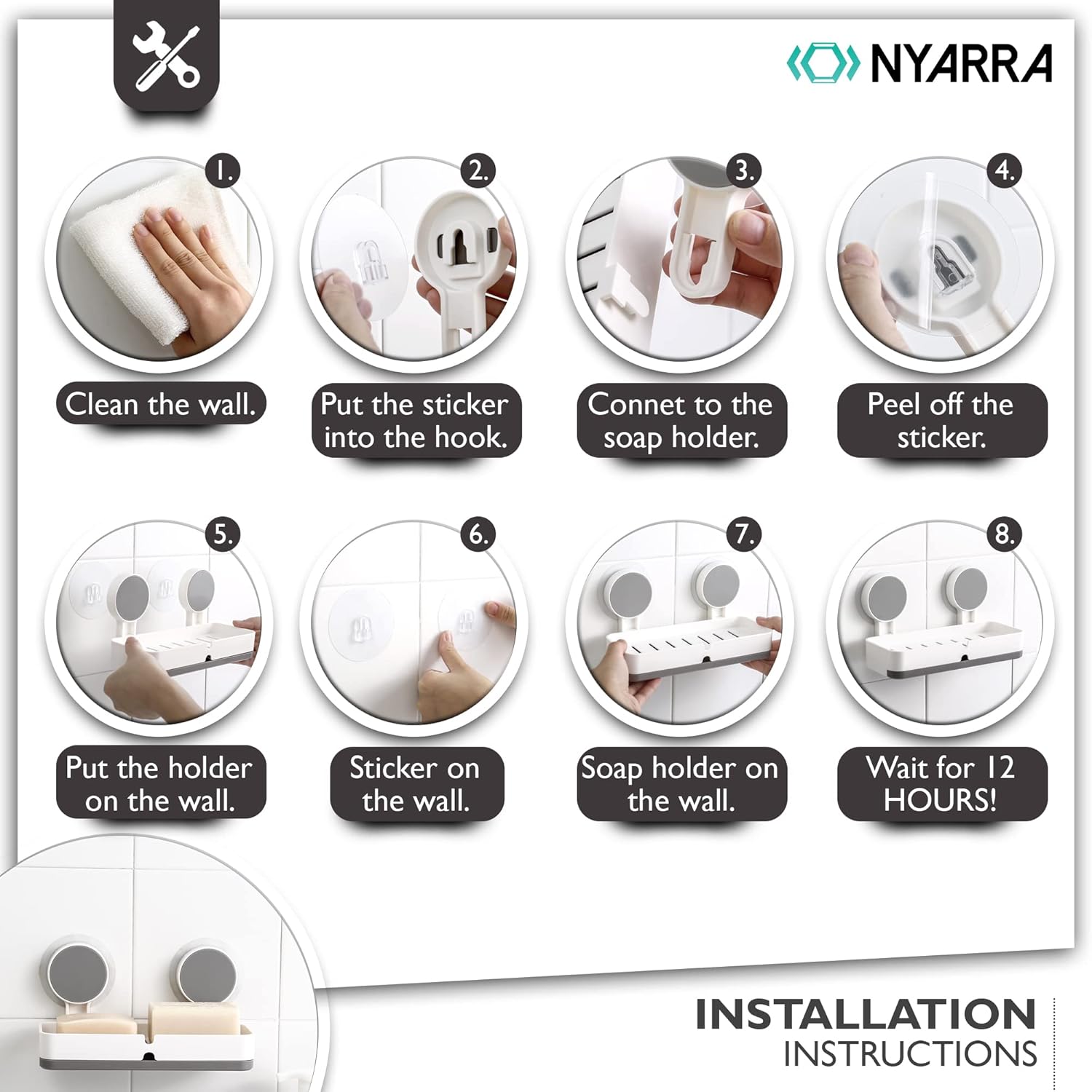 NYARRA

1.
Clean the wall.

2.
Put the sticker into the hook.

3.
Connet to the soap holder.

4.
Peel off the sticker.

5.
Put the holder on the wall.

6.
Sticker on the wall.

7.
Soap holder on the wall.

8.
Wait for 12 HOURS!

INSTALLATION
INSTRUCTIONS