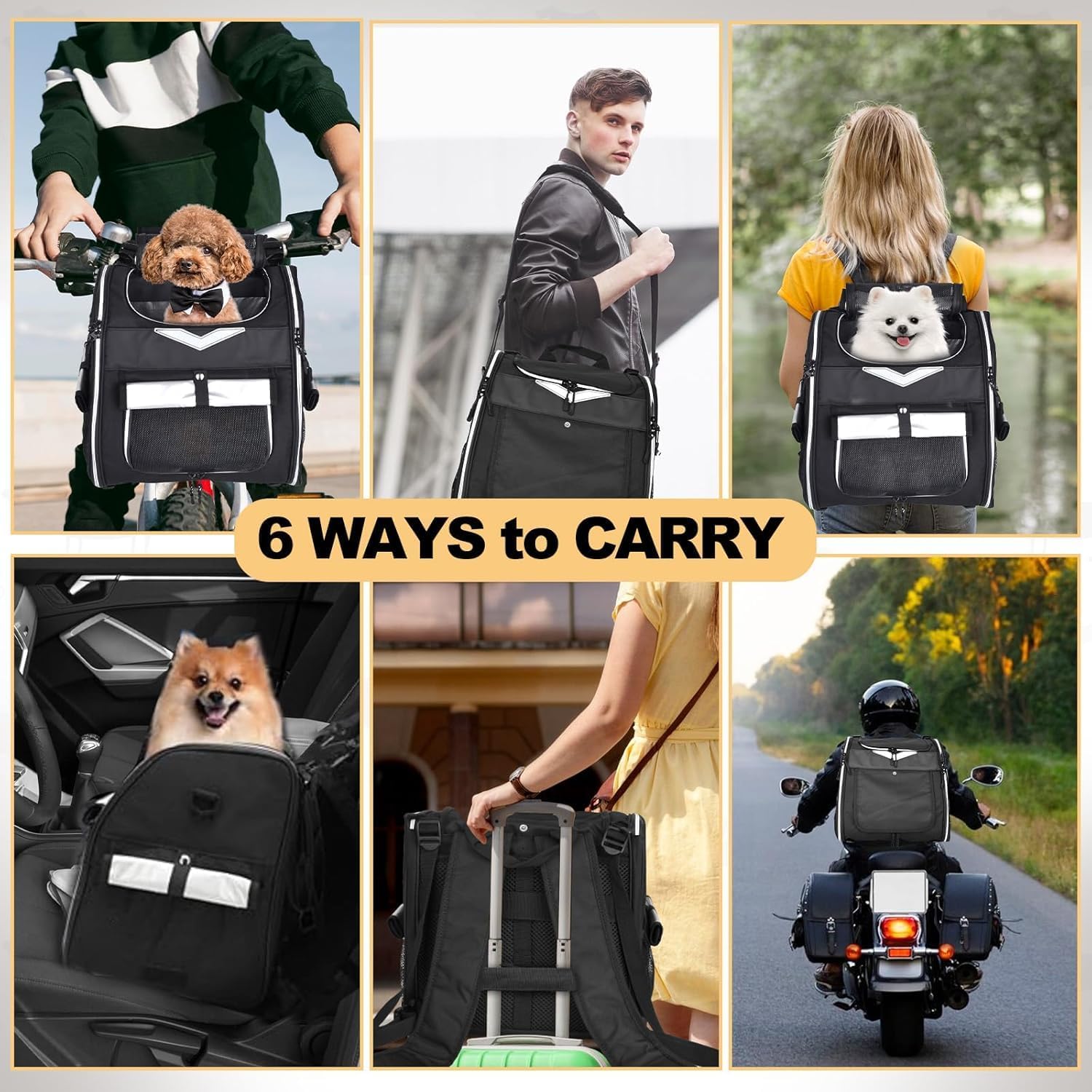 6 WAYS to CARRY