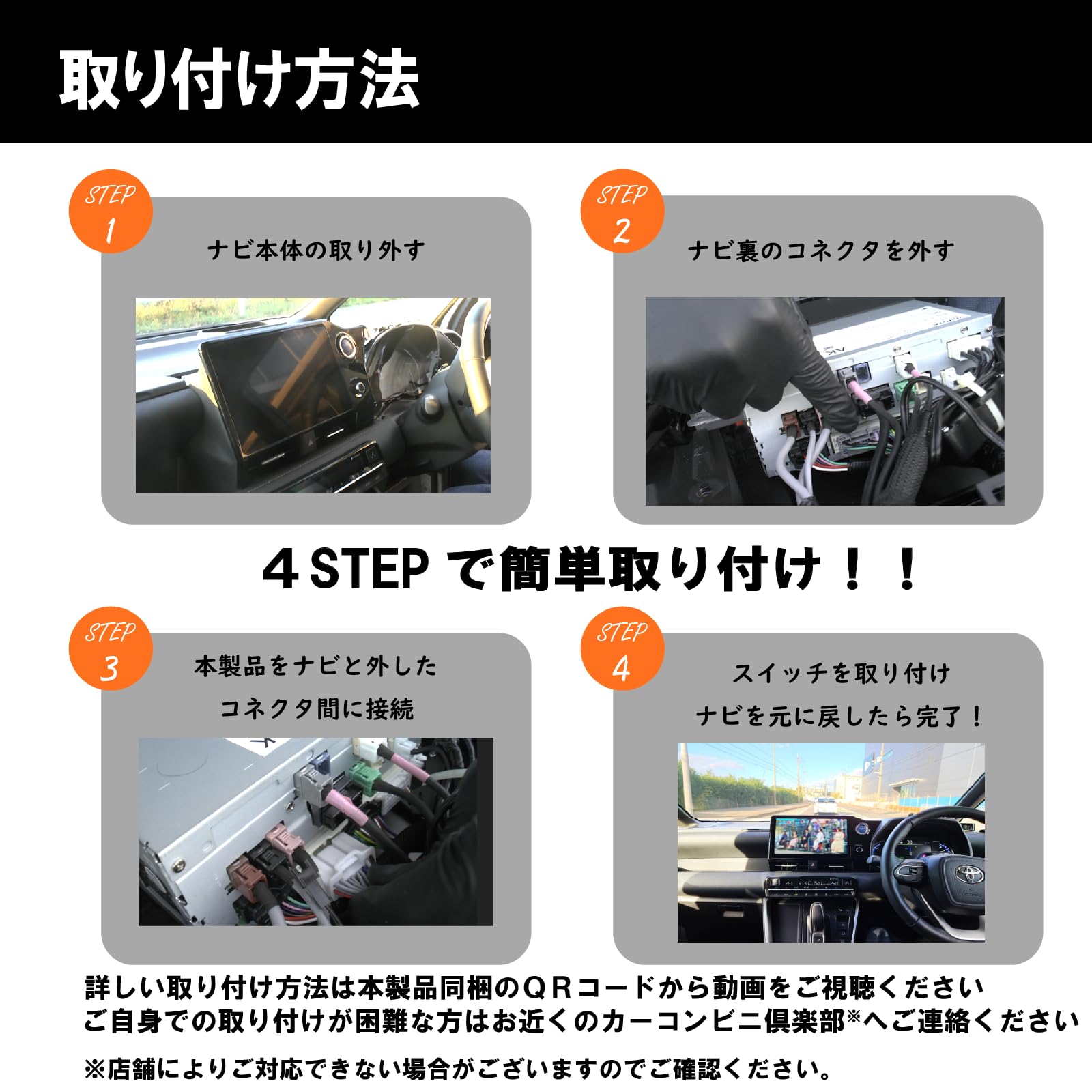 取り付け方法

STEP 1
ナビ本体の取り外す

STEP 2
ナビ裏のコネクタを外す

４STEP で簡単取り付け！！

STEP 3
本製品をナビと外した
コネクタ間に接続

STEP 4
スイッチを取り付け
ナビを元に戻したら完了！

詳しい取り付け方法は本製品同梱のＱＲコードから動画をご視聴ください
ご自身での取り付けが困難な方はお近くのカーコンビニ倶楽部※へご連絡ください

※店舗によりご対応できない場合がございますのでご確認ください。