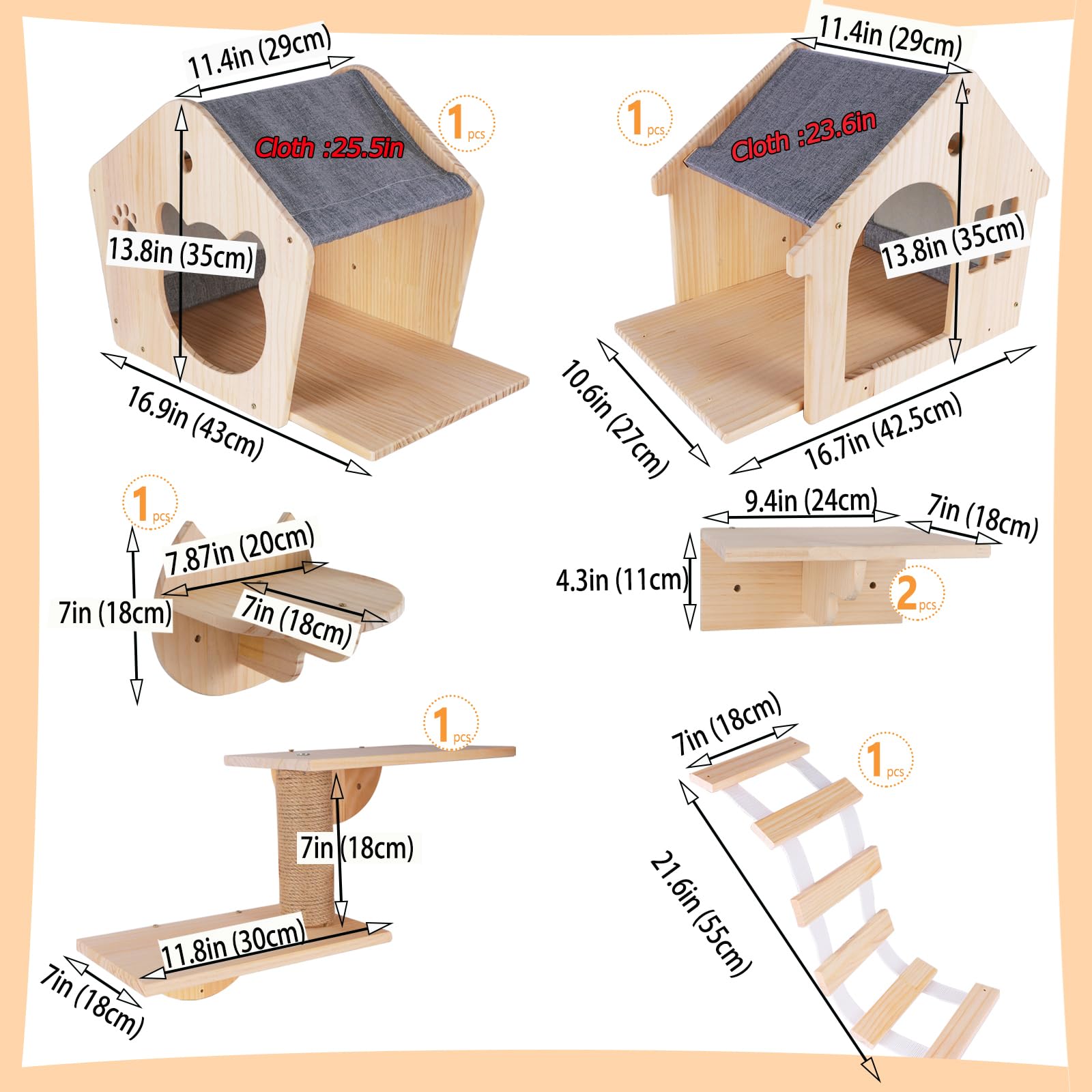 11.4in (29cm)

1 pcs

Cloth :25.5in

13.8in (35cm)

16.9in (43cm)

11.4in (29cm)

1 pcs

Cloth :23.6in

13.8in (35cm)

10.6in (27cm)

16.7in (42.5cm)

1 pcs

7.87in (20cm)

7in (18cm)

7in (18cm)

9.4in (24cm)

7in (18cm)

4.3in (11cm)

2 pcs

1 pcs

7in (18cm)

11.8in (30cm)

7in (18cm)

7in (18cm)

1 pcs

21.6in (55cm)