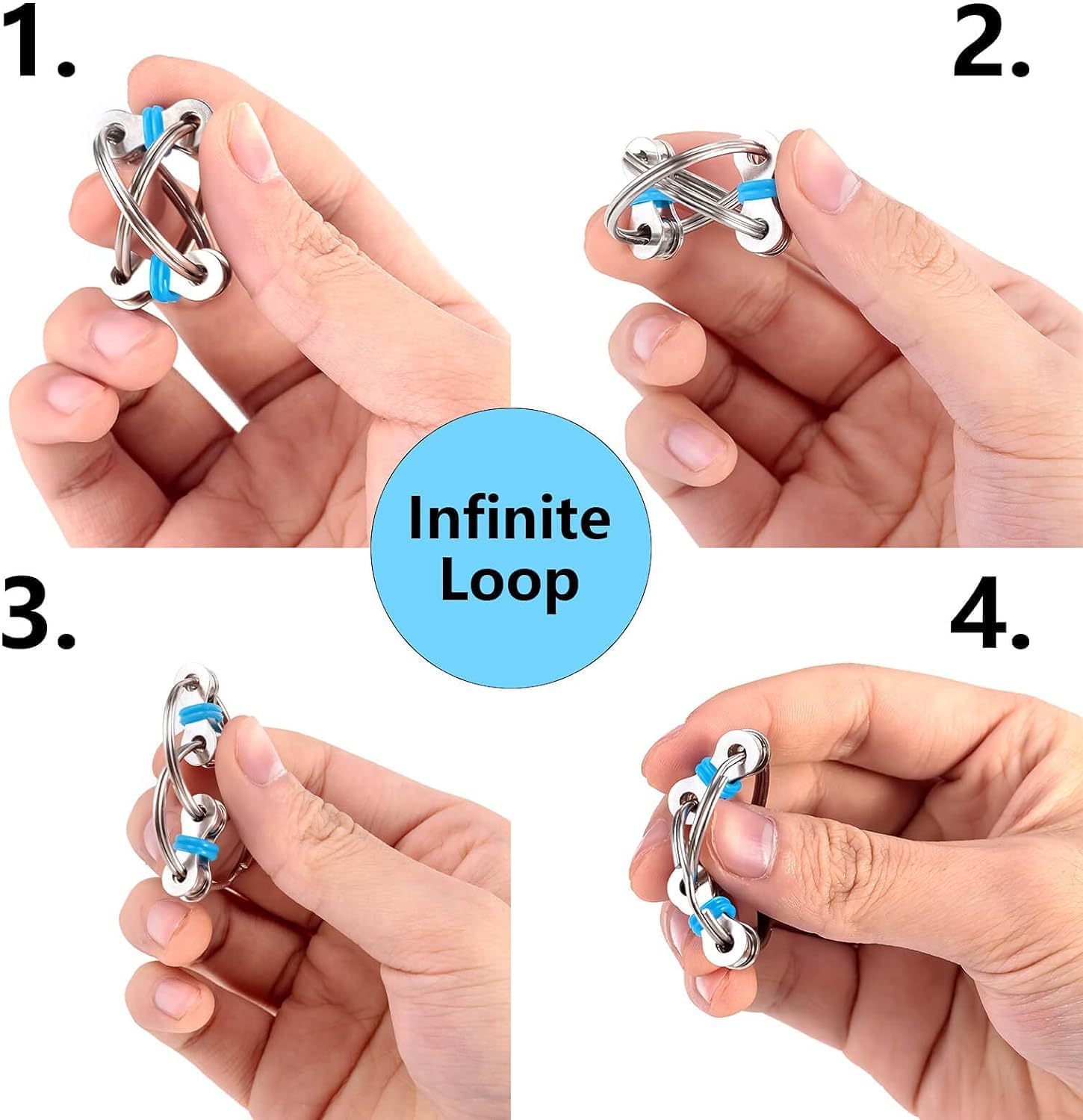 1.

2.

Infinite Loop

3.

4.