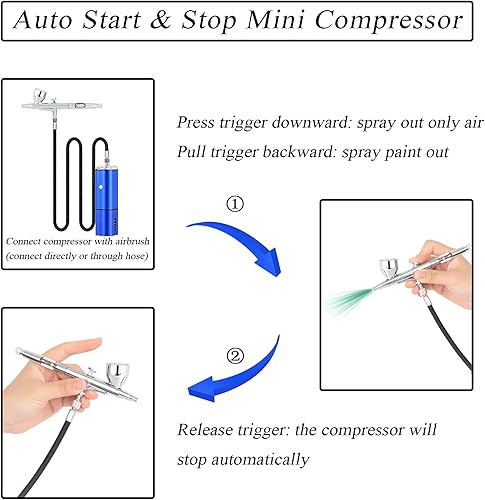 Auto Start & Stop Mini Compressor

Connect compressor with airbrush (connect directly or through hose)

Press trigger downward: spray out only air
Pull trigger backward: spray paint out

①

②

Release trigger: the compressor will stop automatically