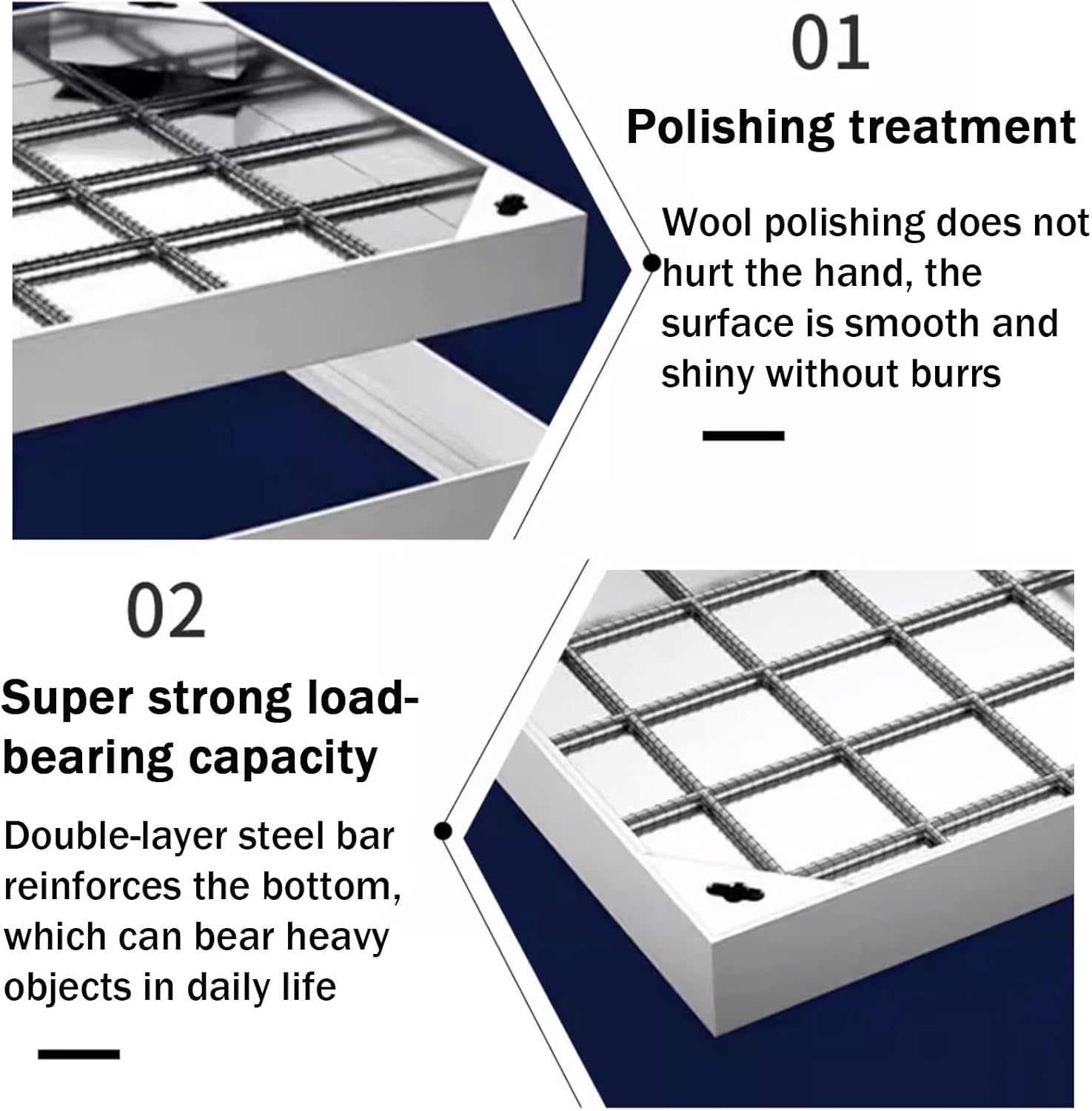 01

Polishing treatment

Wool polishing does not hurt the hand, the surface is smooth and shiny without burrs

02

Super strong load-bearing capacity

Double-layer steel bar reinforces the bottom, which can bear heavy objects in daily life