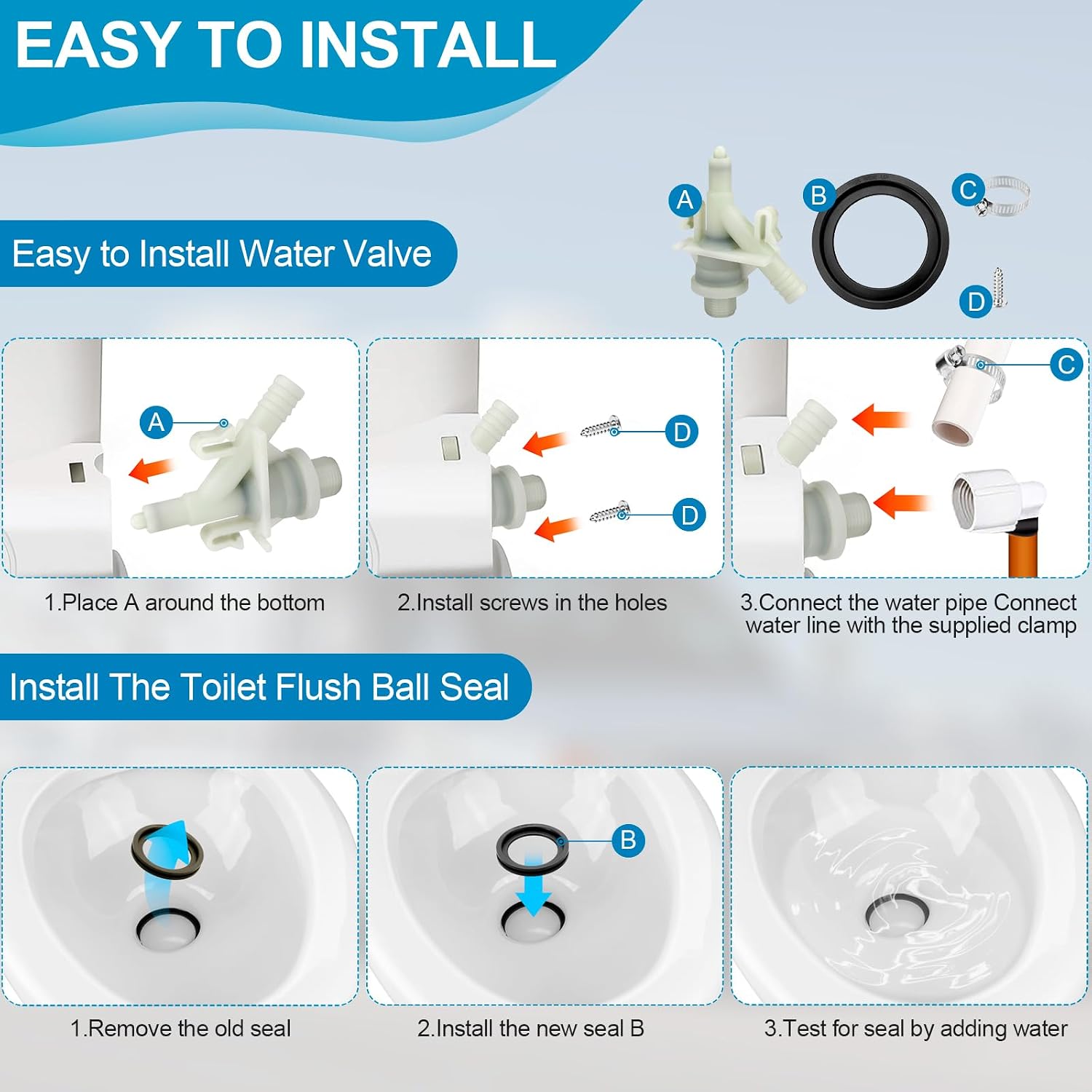 EASY TO INSTALL

Easy to Install Water Valve

A B C D

A

D

D

C

1.Place A around the bottom

2.Install screws in the holes

3.Connect the water pipe Connect water line with the supplied clamp

Install The Toilet Flush Ball Seal

B

1.Remove the old seal

2.Install the new seal B

3.Test for seal by adding water