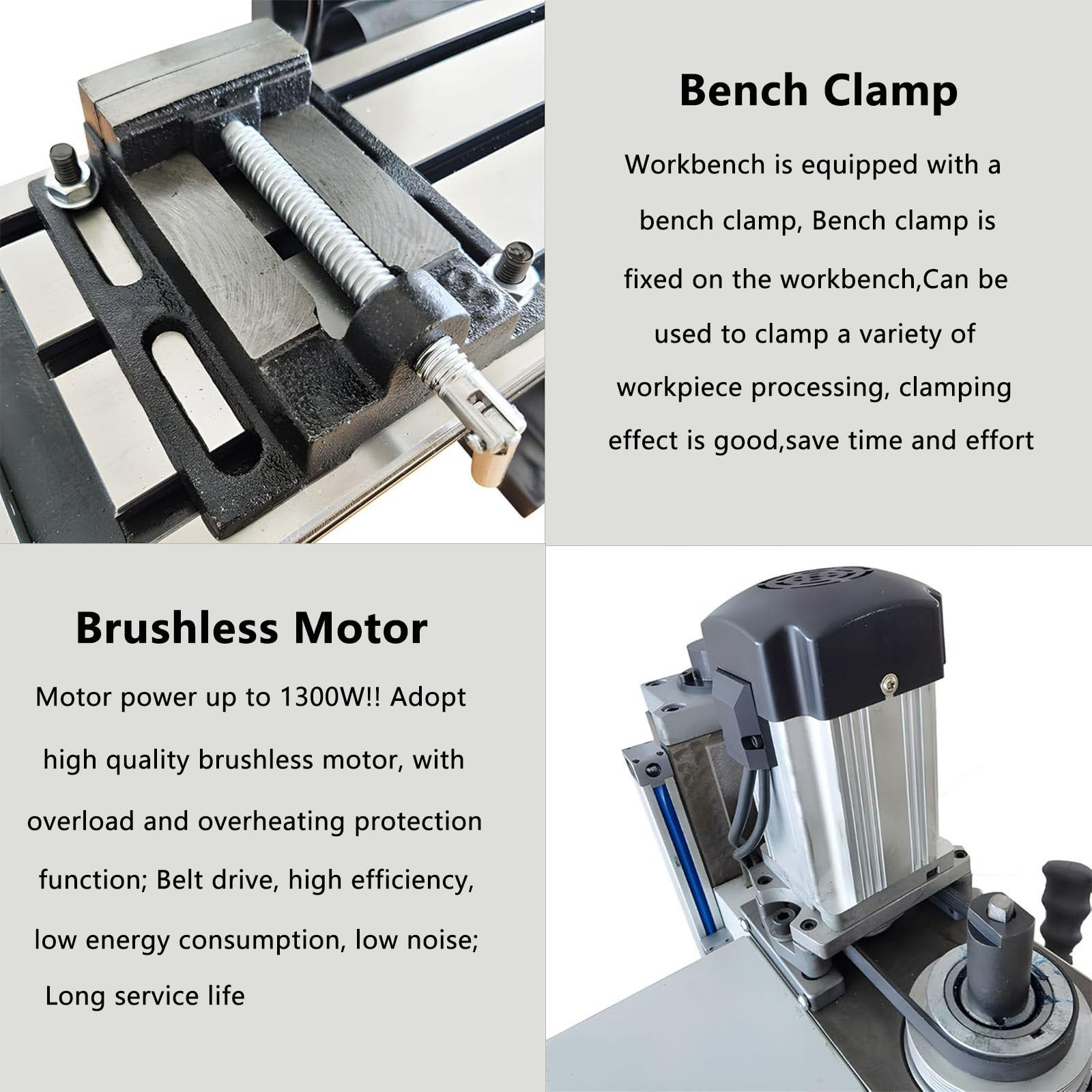 Bench Clamp

Workbench is equipped with a bench clamp, Bench clamp is fixed on the workbench,Can be used to clamp a variety of workpiece processing, clamping effect is good,save time and effort

Brushless Motor

Motor power up to 1300W!! Adopt high quality brushless motor, with overload and overheating protection function; Belt drive, high efficiency, low energy consumption, low noise; Long service life