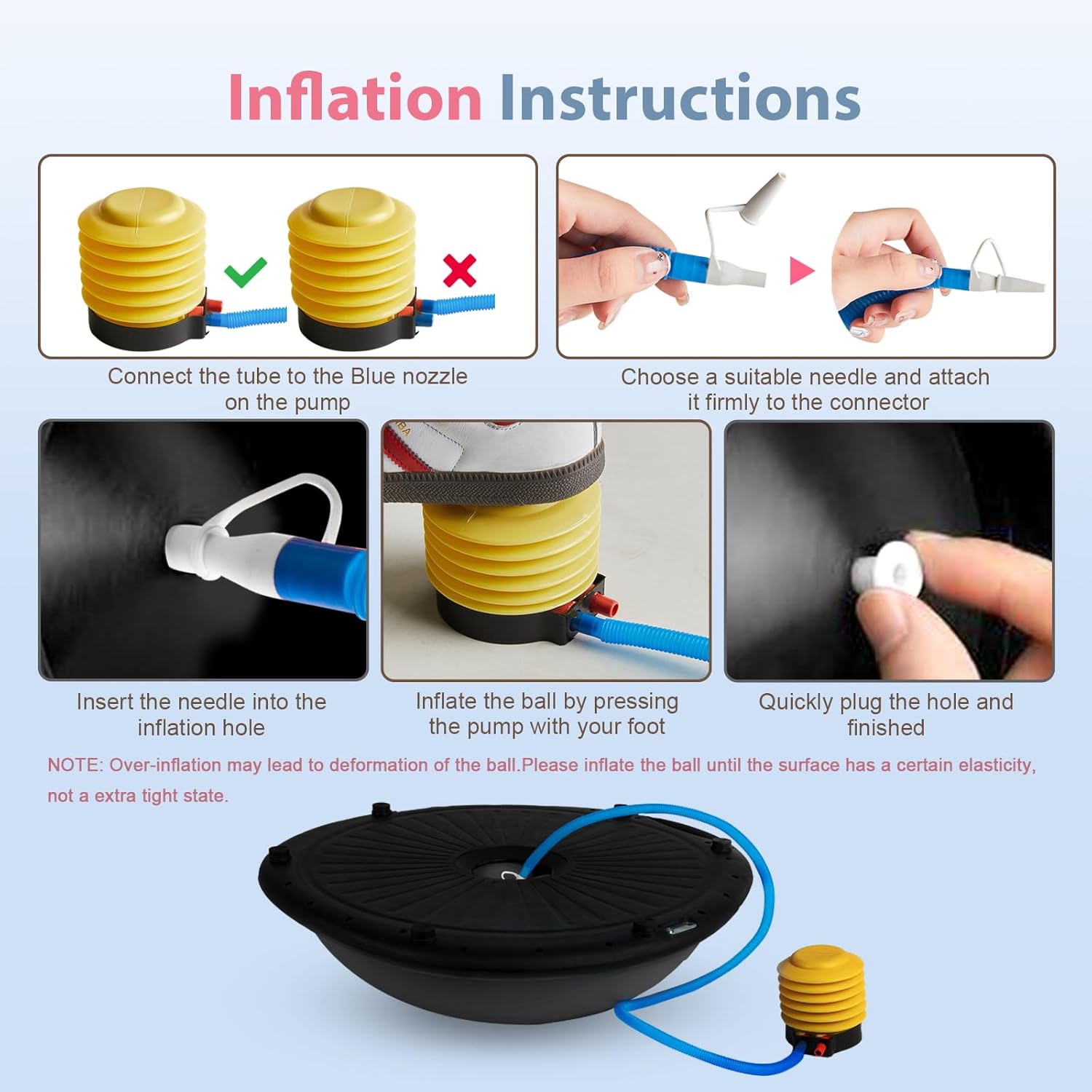 Inflation Instructions

Connect the tube to the Blue nozzle on the pump

Choose a suitable needle and attach it firmly to the connector

Insert the needle into the inflation hole

Inflate the ball by pressing the pump with your foot

Quickly plug the hole and finished

NOTE: Over-inflation may lead to deformation of the ball.Please inflate the ball until the surface has a certain elasticity, not a extra tight state.