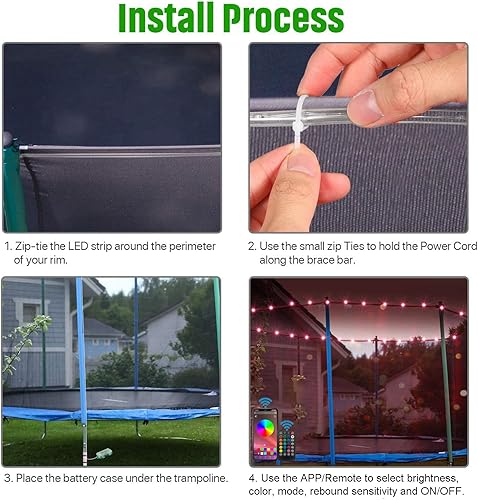 Install Process

1. Zip-tie the LED strip around the perimeter of your rim.

2. Use the small zip Ties to hold the Power Cord along the brace bar.

3. Place the battery case under the trampoline.

4. Use the APP/Remote to select brightness, color, mode, rebound sensitivity and ON/OFF.