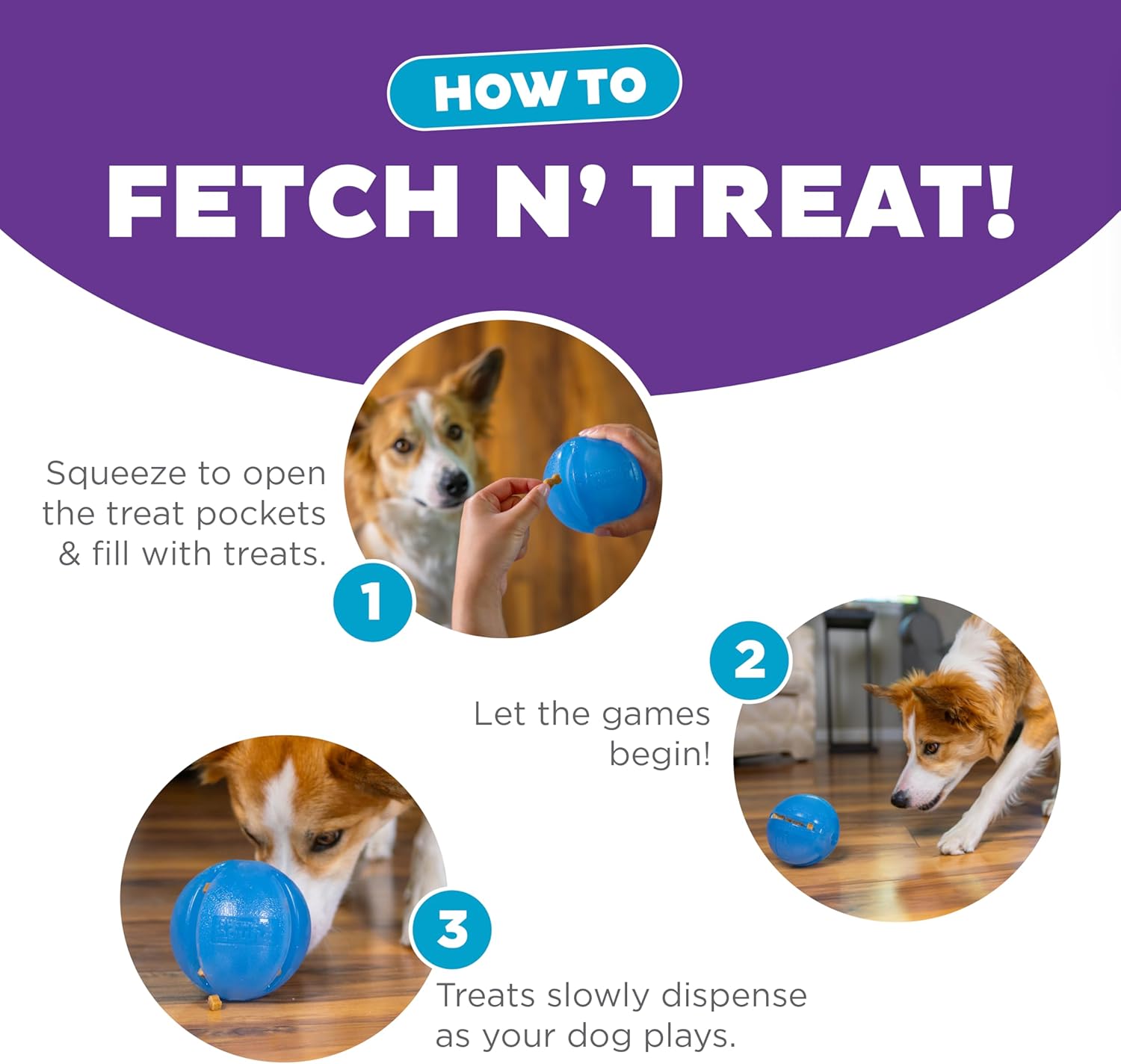 HOW TO

FETCH N' TREAT!

Squeeze to open the treat pockets & fill with treats.

1

2

Let the games begin!

3

Treats slowly dispense as your dog plays.