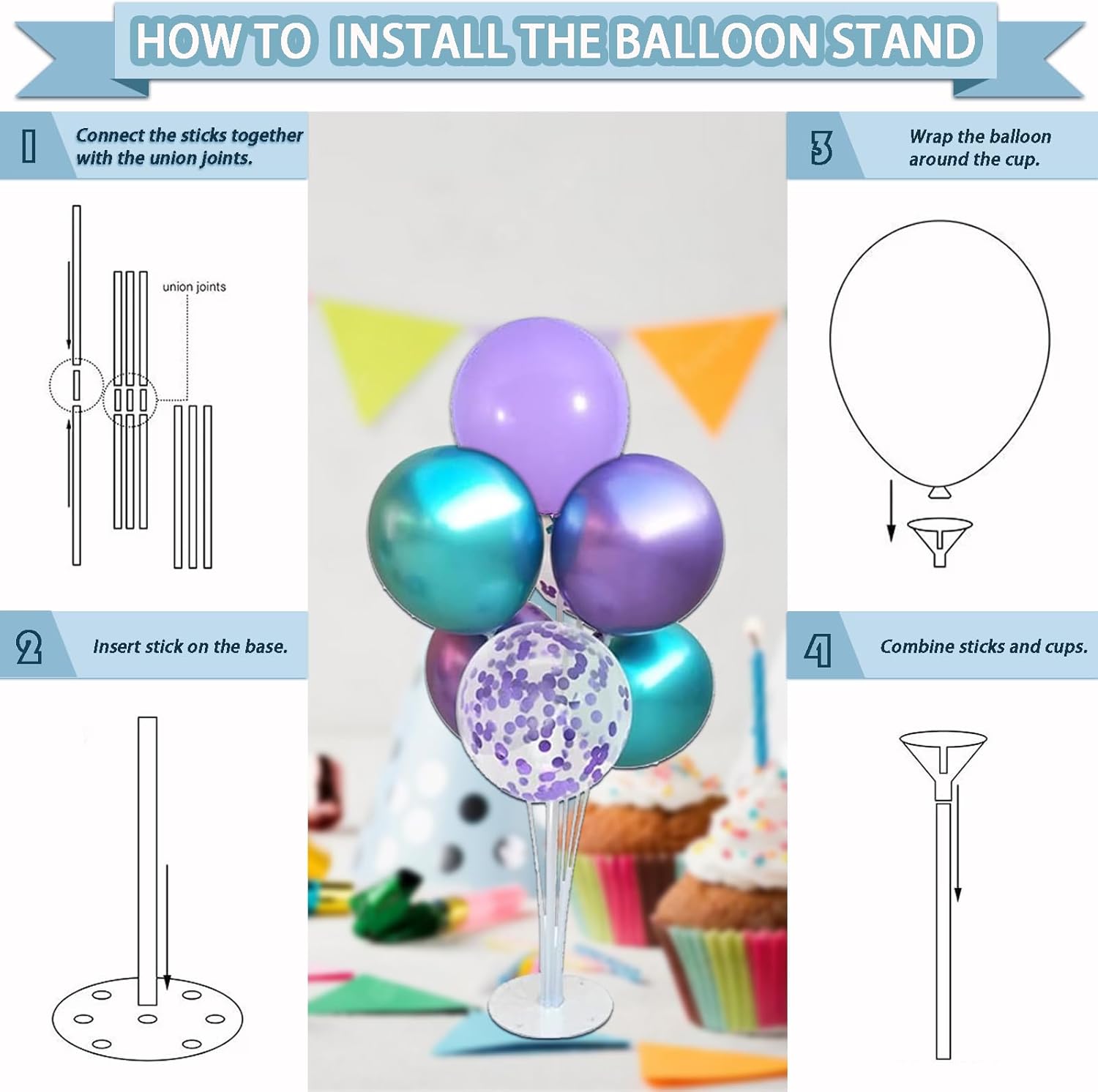 HOW TO INSTALL THE BALLOON STAND

1 Connect the sticks together with the union joints.

union joints

2 Insert stick on the base.

3 Wrap the balloon around the cup.

4 Combine sticks and cups.