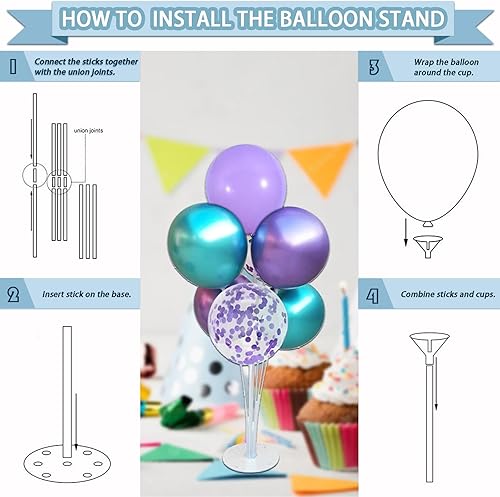 HOW TO INSTALL THE BALLOON STAND

1 Connect the sticks together with the union joints.

union joints

2 Insert stick on the base.

3 Wrap the balloon around the cup.

4 Combine sticks and cups.