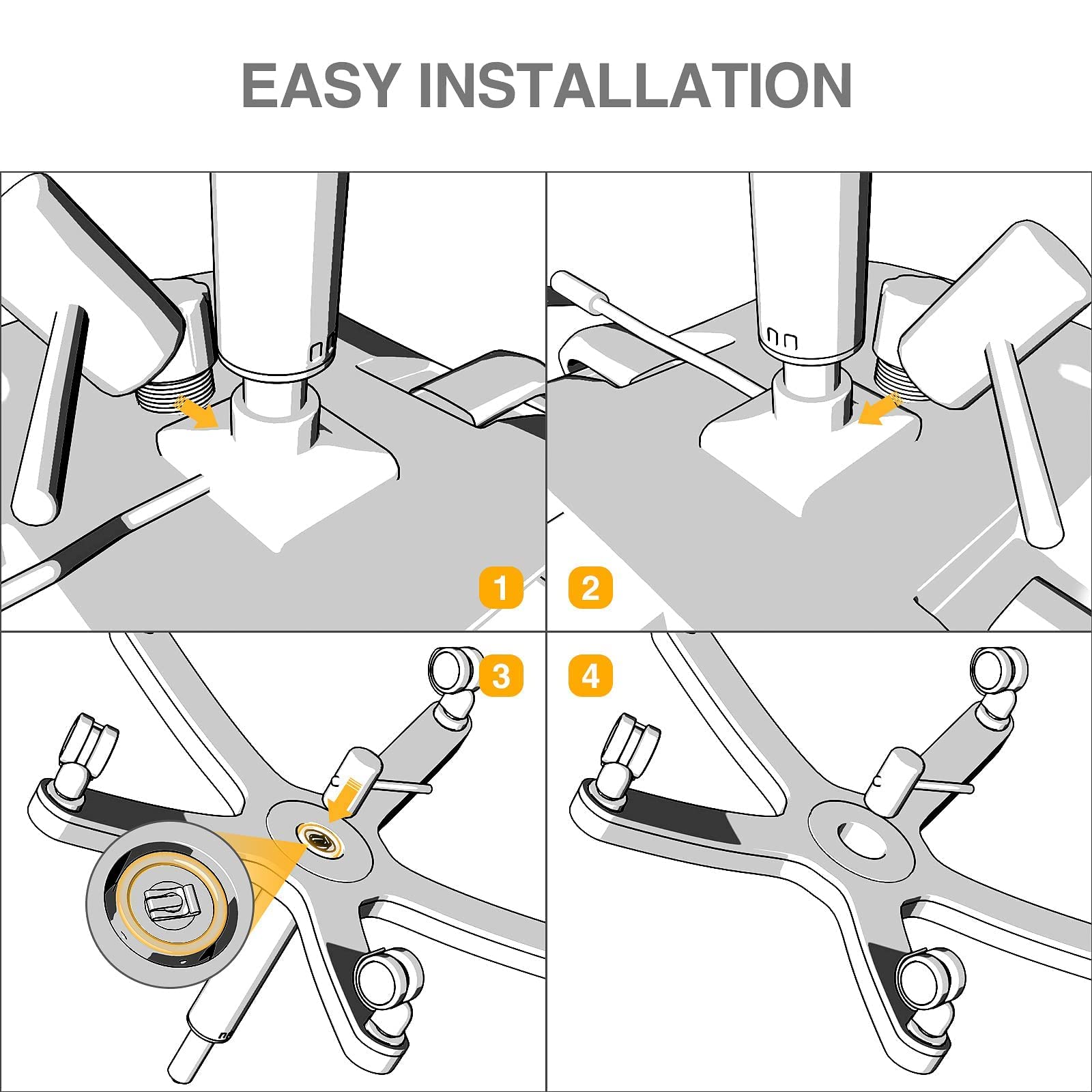 EASY INSTALLATION

1

2

3

4